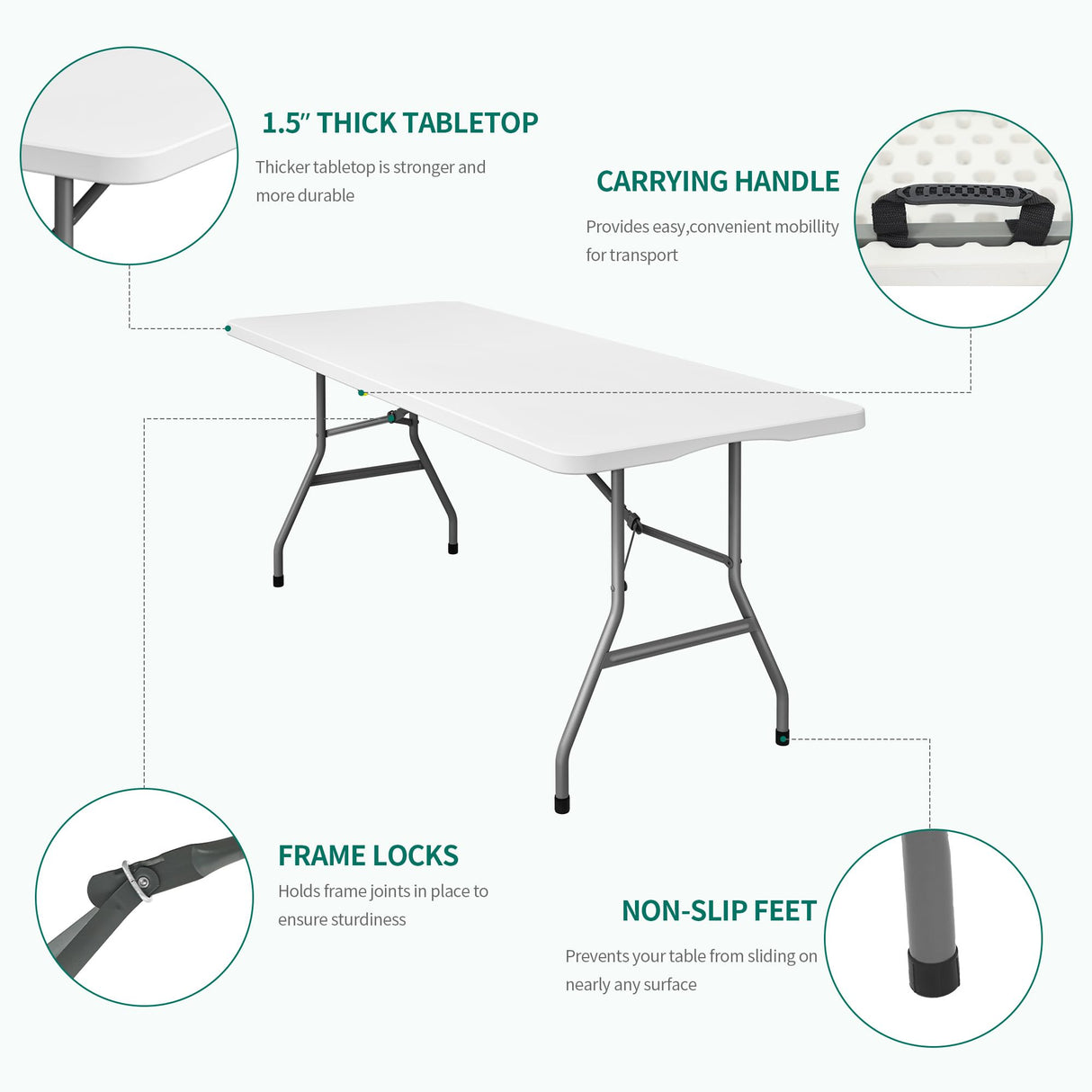 1.5″ THICK TABLETOP

Thicker tabletop is stronger and more durable

CARRYING HANDLE

Provides easy,convenient mobillity for transport

FRAME LOCKS

Holds frame joints in place to ensure sturdiness

NON-SLIP FEET

Prevents your table from sliding on nearly any surface