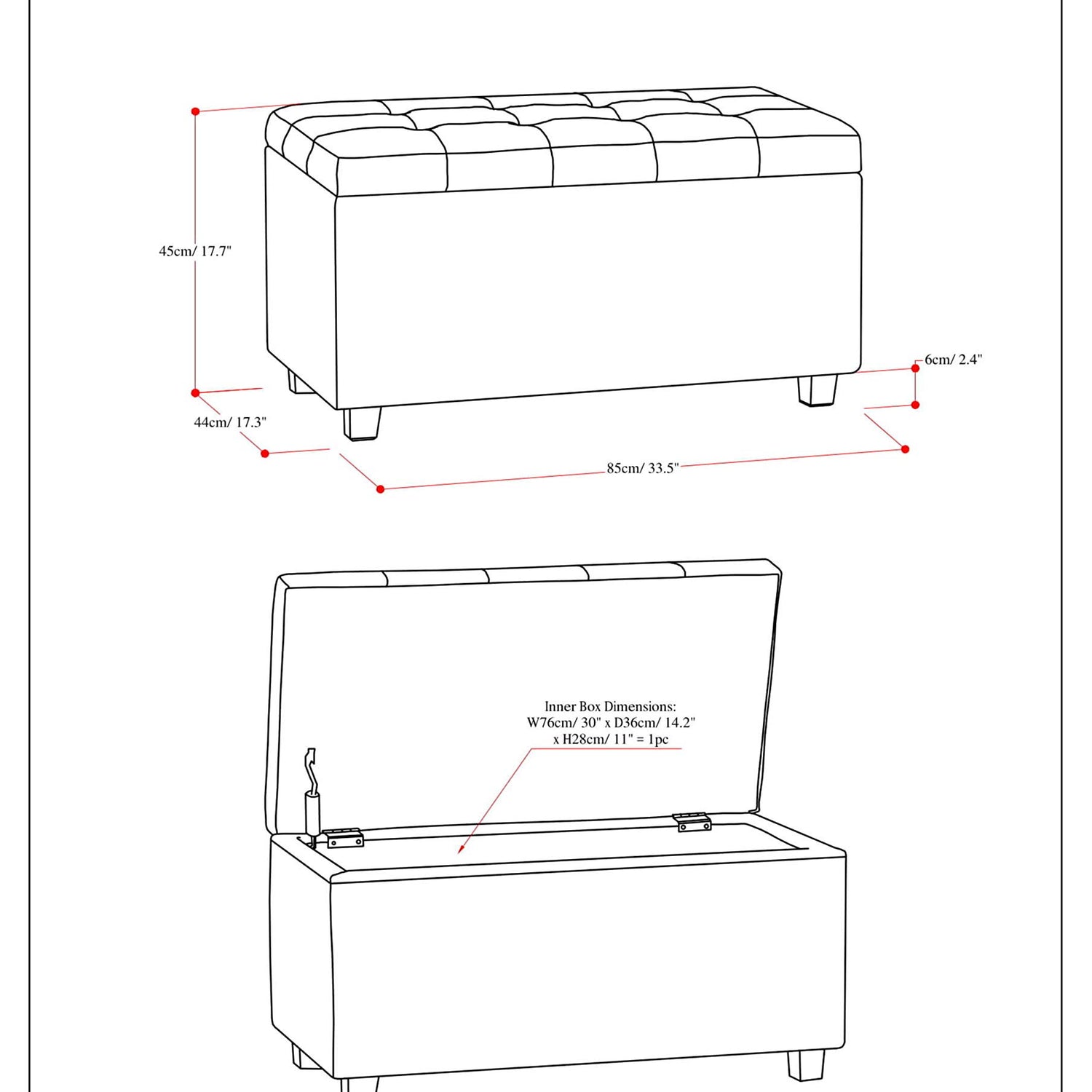 45cm/ 17.7"

6cm/ 2.4"

44cm/ 17.3"

85cm/ 33.5"

Inner Box Dimensions:
W76cm/ 30" x D36cm/ 14.2"
x H28cm/ 11" = 1pc