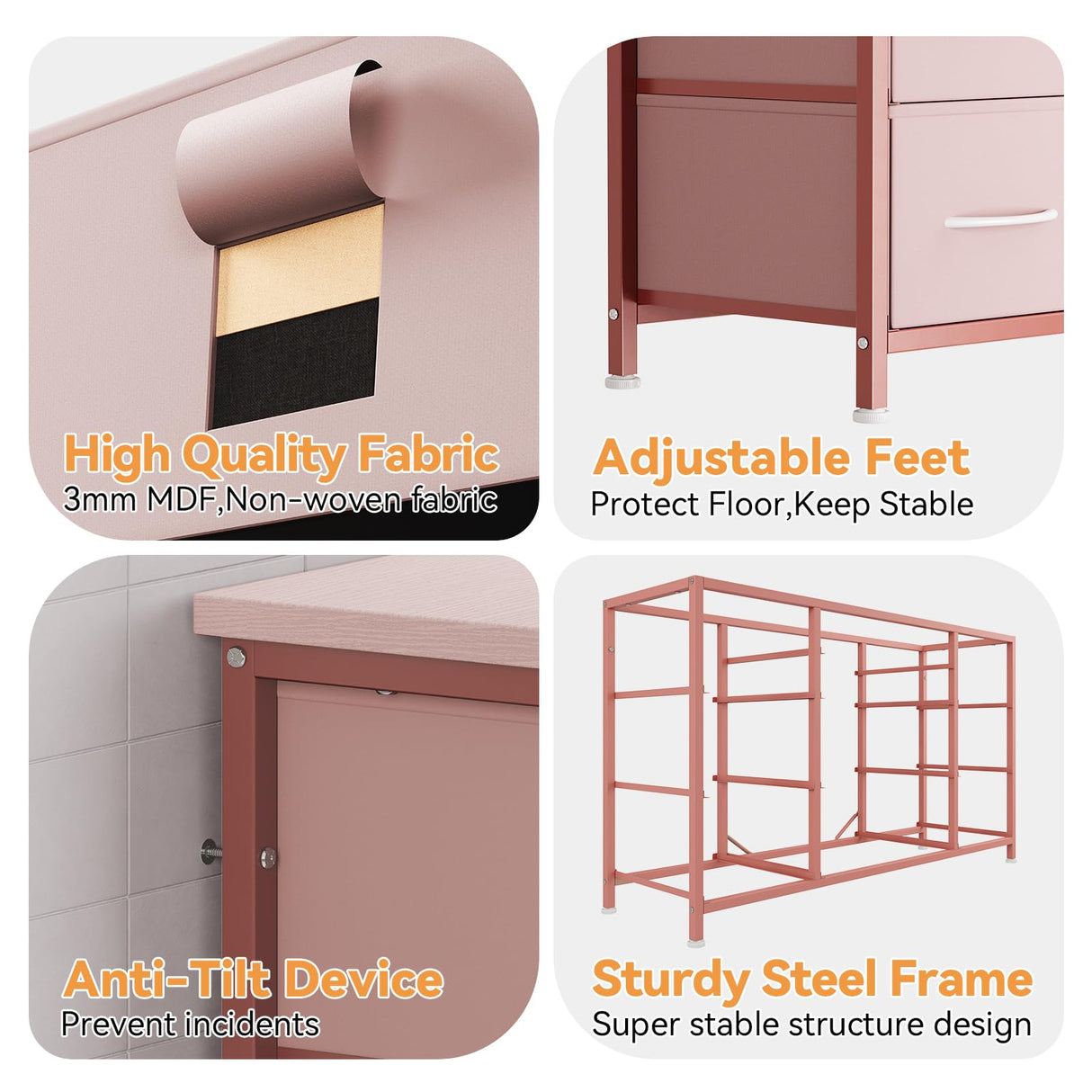 High Quality Fabric
3mm MDF,Non-woven fabric

Adjustable Feet
Protect Floor,Keep Stable

Anti-Tilt Device
Prevent incidents

Sturdy Steel Frame
Super stable structure design