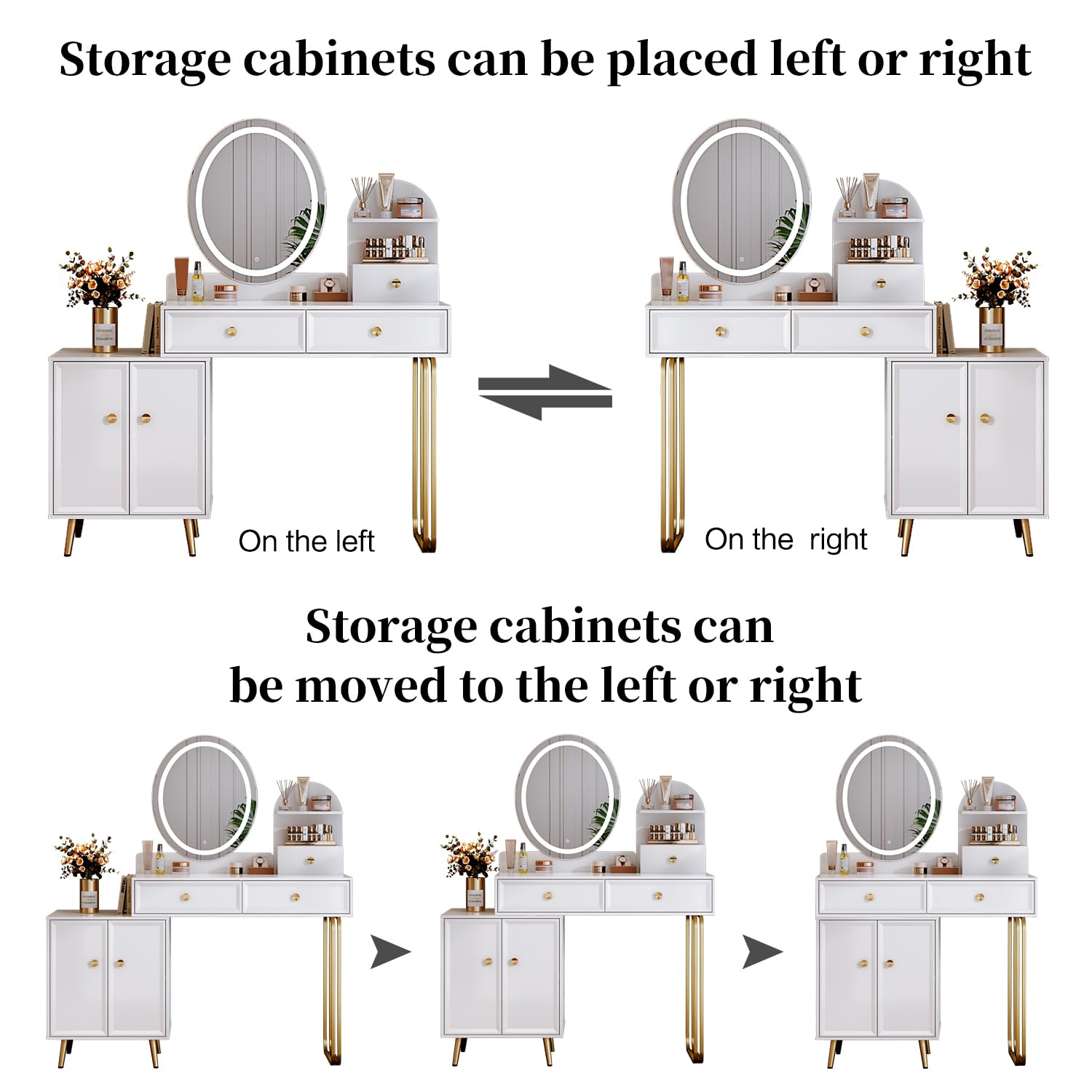 Storage cabinets can be placed left or right

On the left

On the right

Storage cabinets can be moved to the left or right