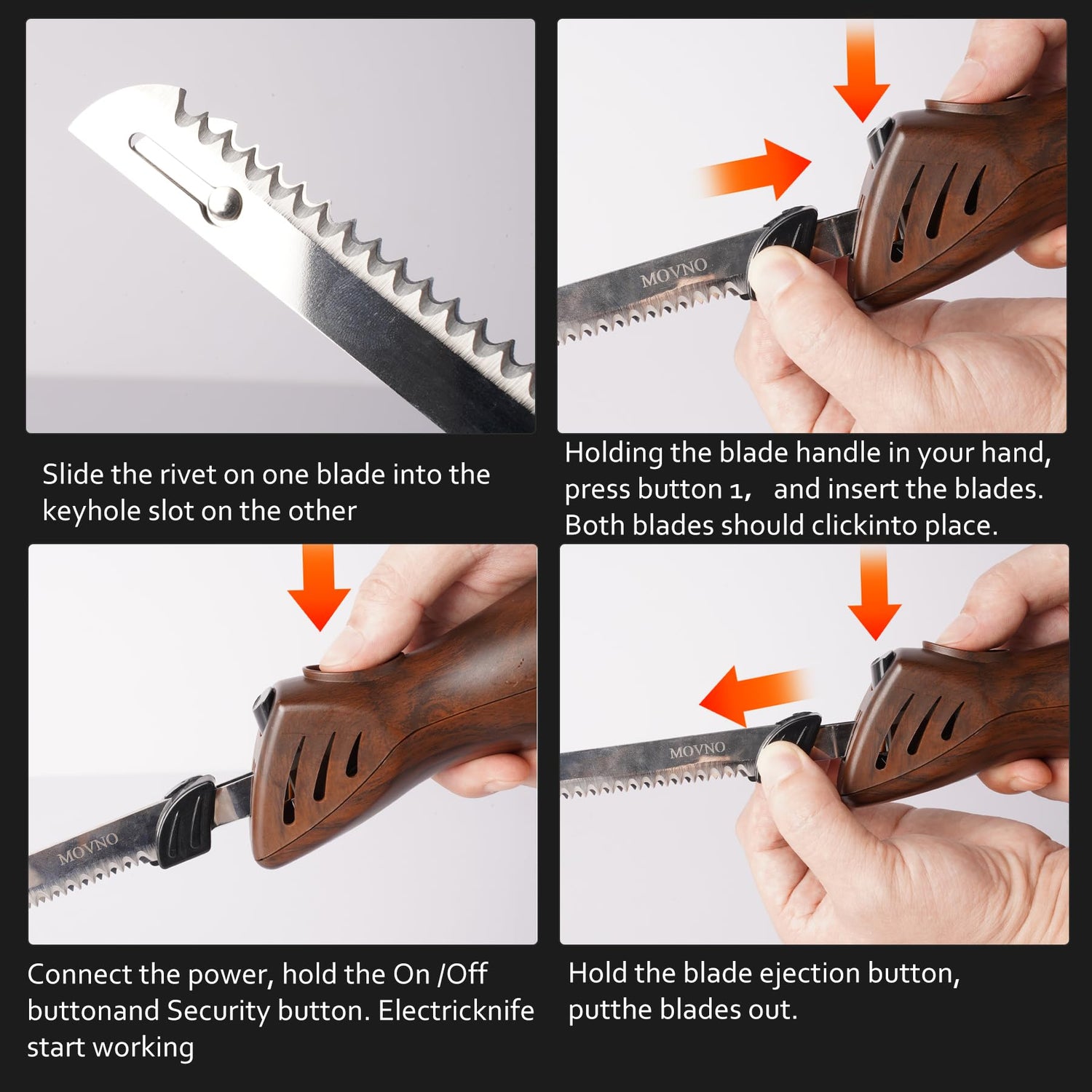 Slide the rivet on one blade into the keyhole slot on the other

MOVNO

Holding the blade handle in your hand, press button 1，  and insert the blades. Both blades should clickinto place.

MOVNO

Connect the power, hold the On /Off buttonand Security button. Electricknife start working

MOVNO

Hold the blade ejection button, putthe blades out.