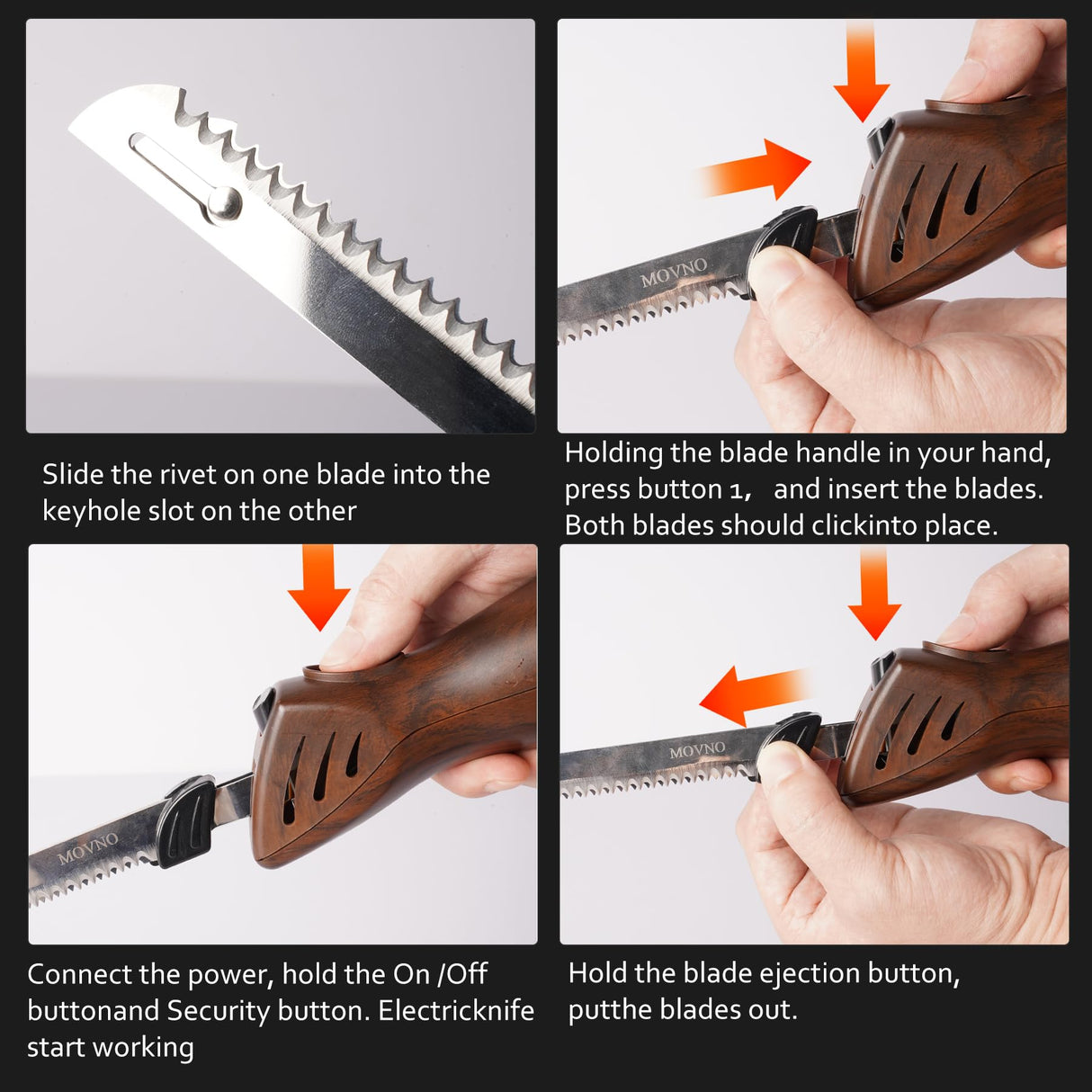 Slide the rivet on one blade into the keyhole slot on the other

MOVNO

Holding the blade handle in your hand, press button 1， and insert the blades. Both blades should clickinto place.

MOVNO

Connect the power, hold the On /Off buttonand Security button. Electricknife start working

MOVNO

Hold the blade ejection button, putthe blades out.