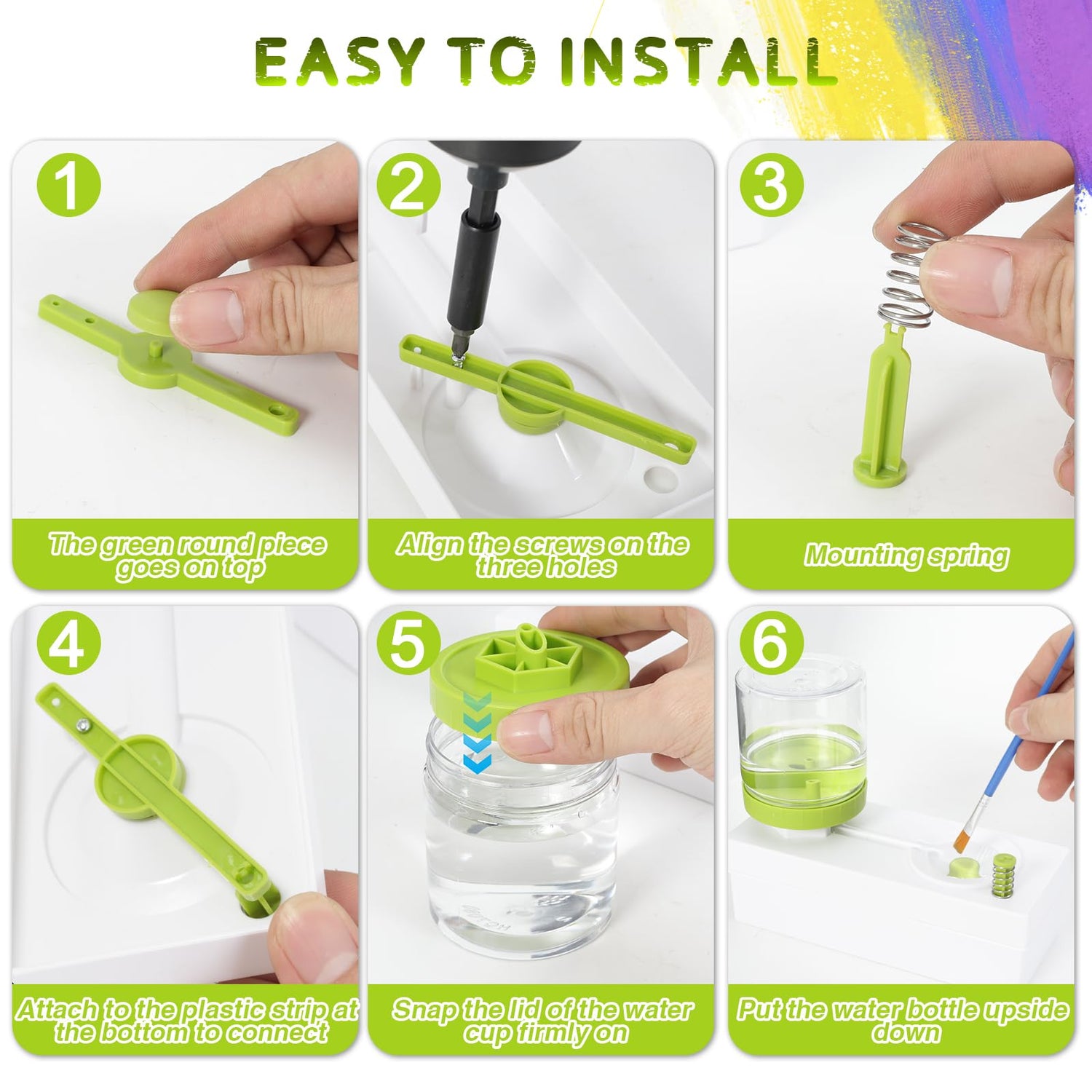 EASY TO INSTALL

1
The green round piece goes on top

2
Align the screws on the three holes

3
Mounting spring

4
Attach to the plastic strip at the bottom to connect

5
Snap the lid of the water cup firmly on

6
Put the water bottle upside down