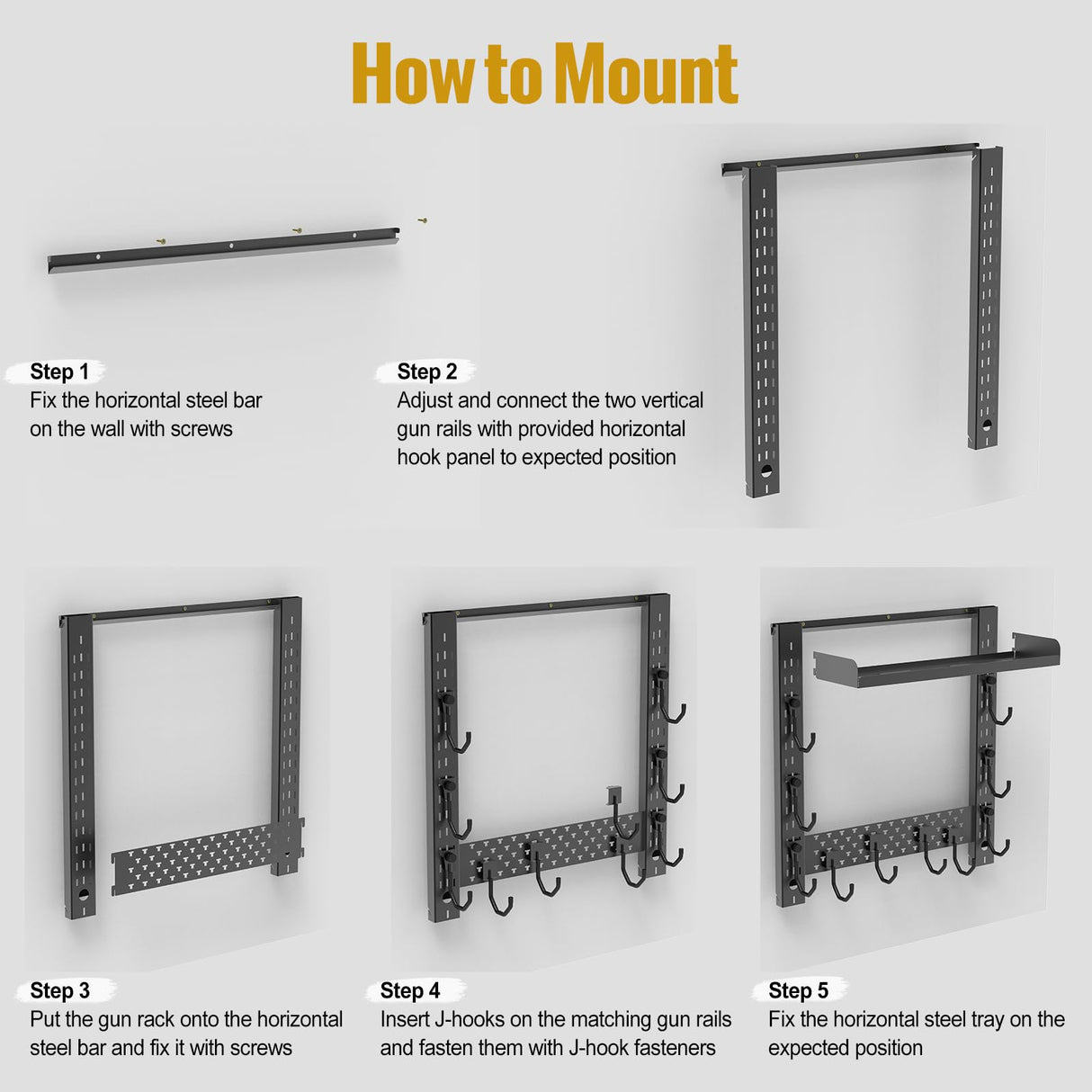 How to Mount

Step 1
Fix the horizontal steel bar on the wall with screws

Step 2
Adjust and connect the two vertical gun rails with provided horizontal hook panel to expected position

Step 3
Put the gun rack onto the horizontal steel bar and fix it with screws

Step 4
Insert J-hooks on the matching gun rails and fasten them with J-hook fasteners

Step 5
Fix the horizontal steel tray on the expected position