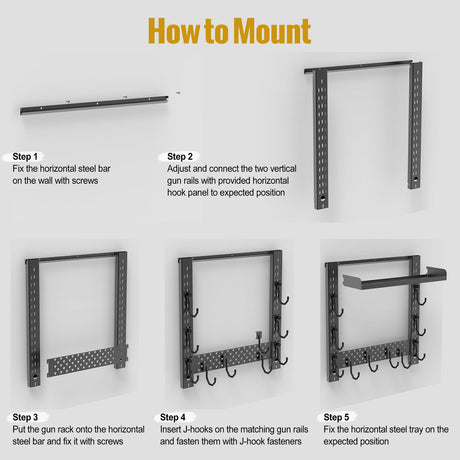 How to Mount

Step 1
Fix the horizontal steel bar on the wall with screws

Step 2
Adjust and connect the two vertical gun rails with provided horizontal hook panel to expected position

Step 3
Put the gun rack onto the horizontal steel bar and fix it with screws

Step 4
Insert J-hooks on the matching gun rails and fasten them with J-hook fasteners

Step 5
Fix the horizontal steel tray on the expected position