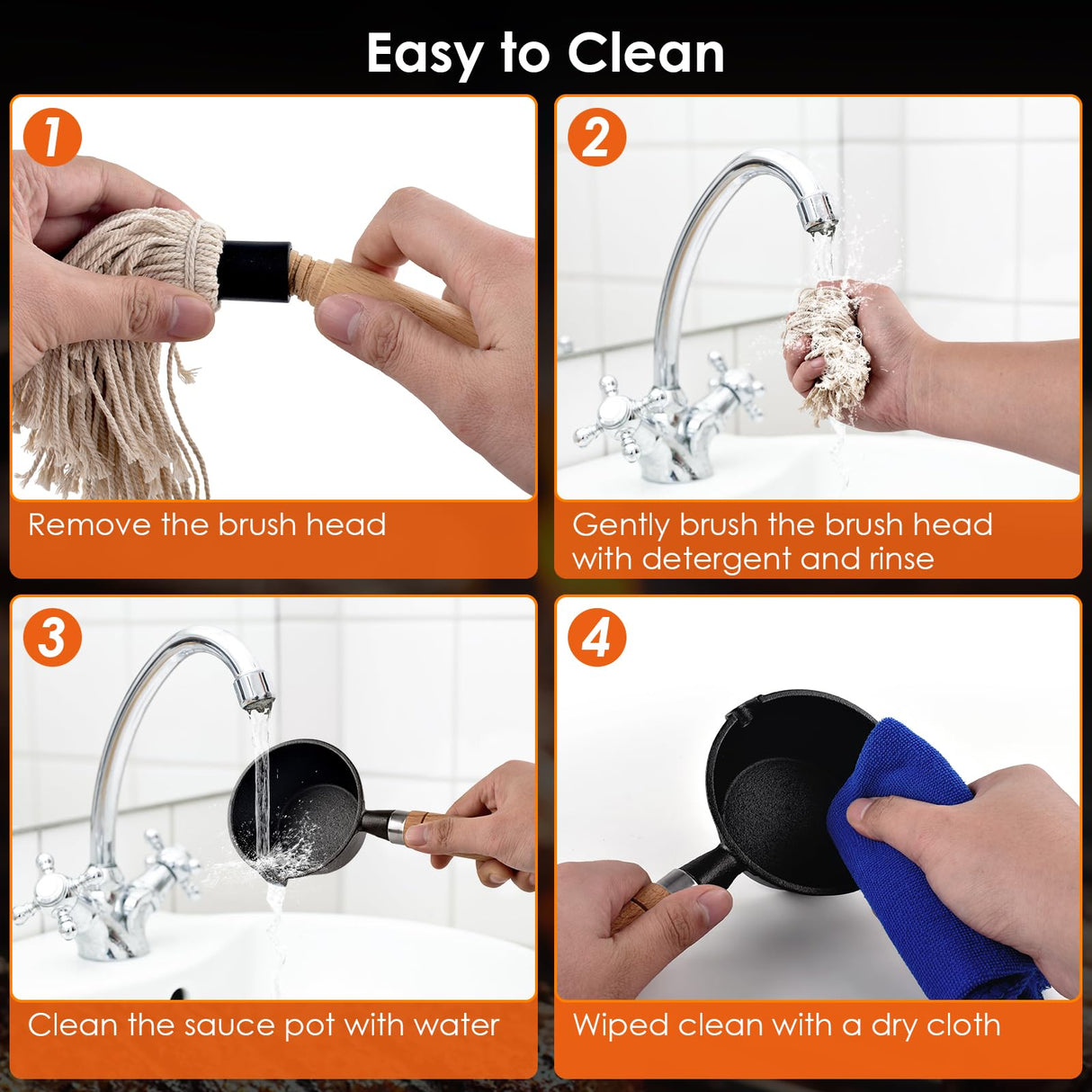 Easy to Clean

1

Remove the brush head

2

Gently brush the brush head with detergent and rinse

3

Clean the sauce pot with water

4

Wiped clean with a dry cloth