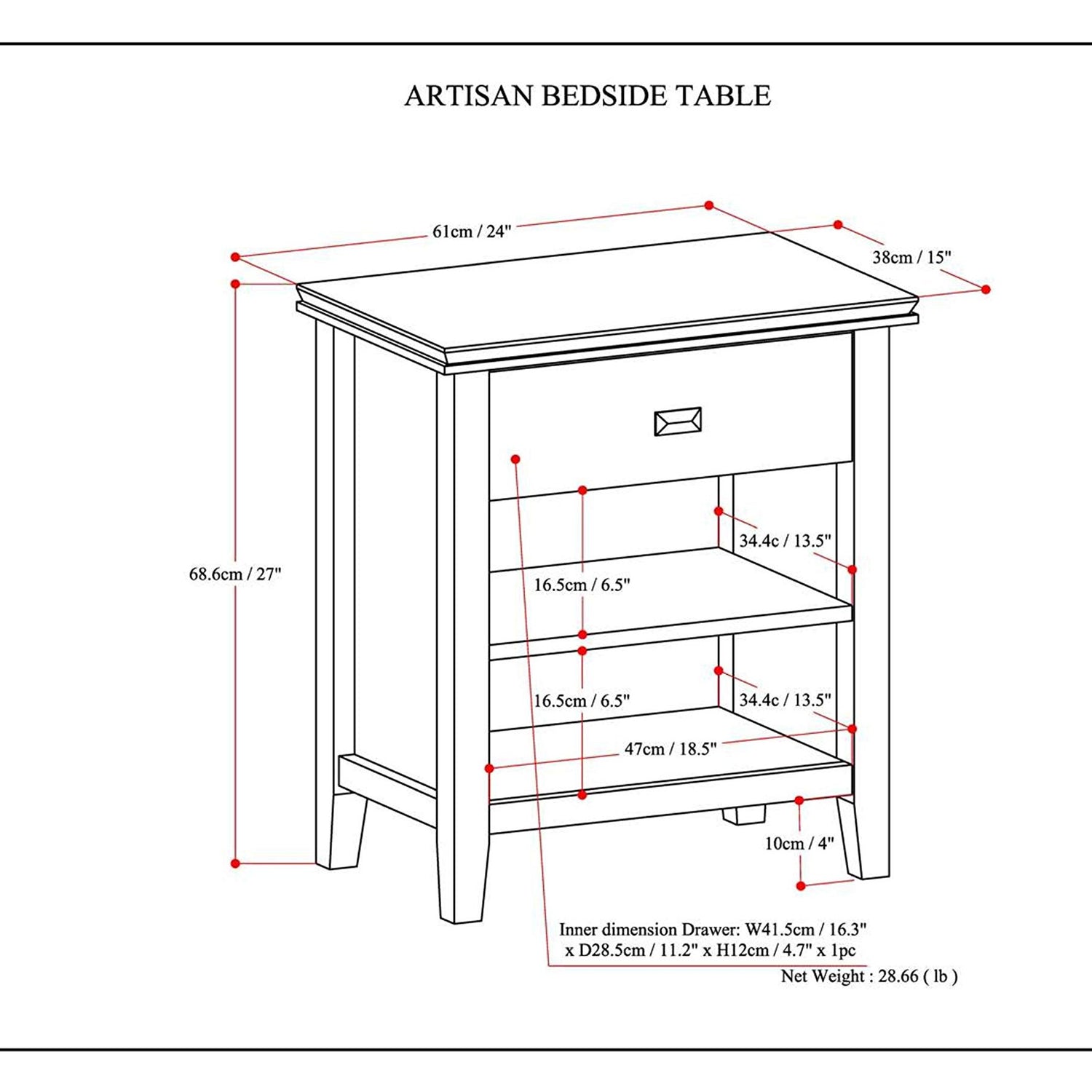 ARTISAN BEDSIDE TABLE

61cm / 24"

38cm / 15"

68.6cm / 27"

34.4c / 13.5"

16.5cm / 6.5"

16.5cm / 6.5"

34.4c / 13.5"

47cm / 18.5"

10cm / 4"

Inner dimension Drawer: W41.5cm / 16.3" x D28.5cm / 11.2" x H12cm / 4.7" x 1pc

Net Weight : 28.66 ( lb )