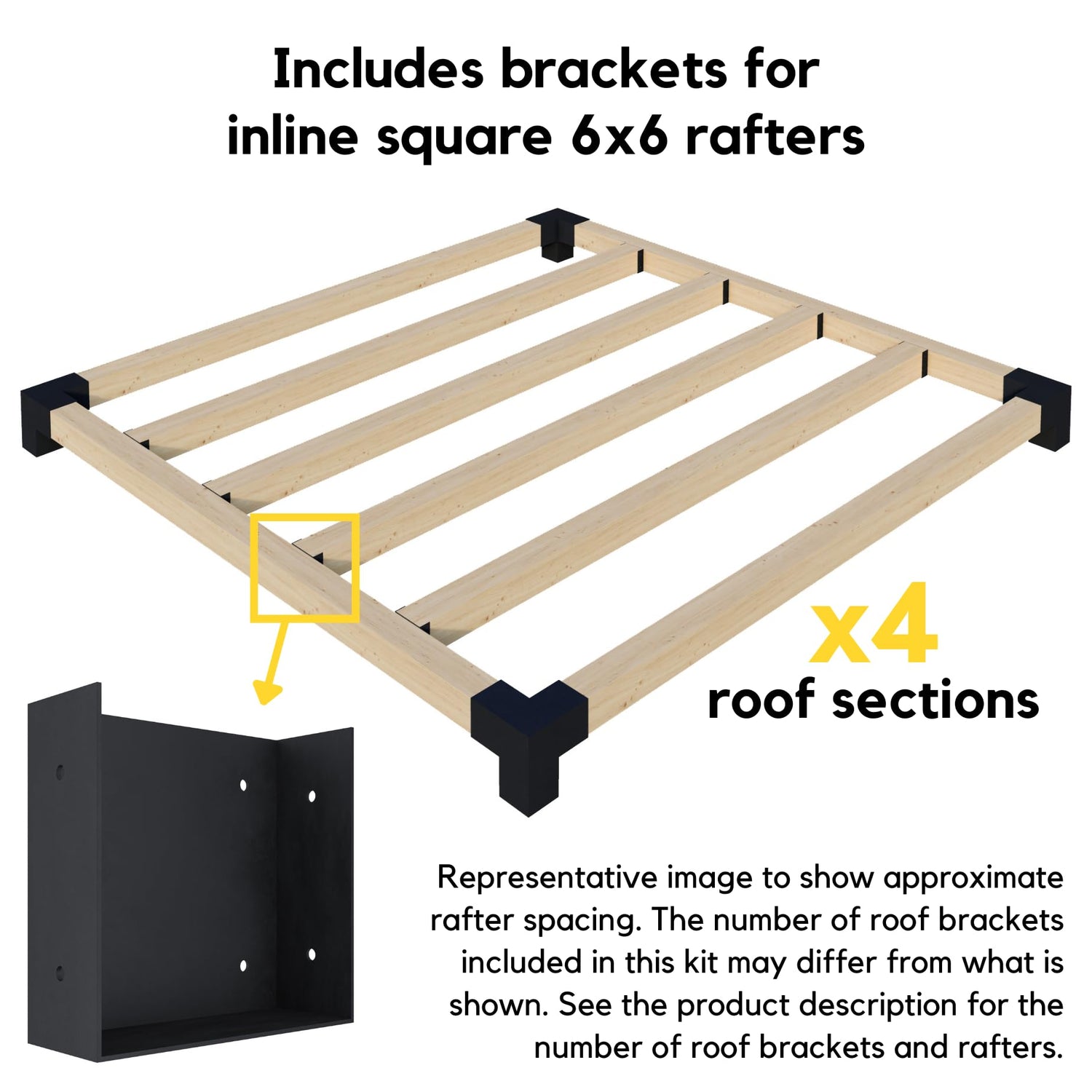 Includes brackets for inline square 6x6 rafters

x4
roof sections

Representative image to show approximate rafter spacing. The number of roof brackets included in this kit may differ from what is shown. See the product description for the number of roof brackets and rafters.