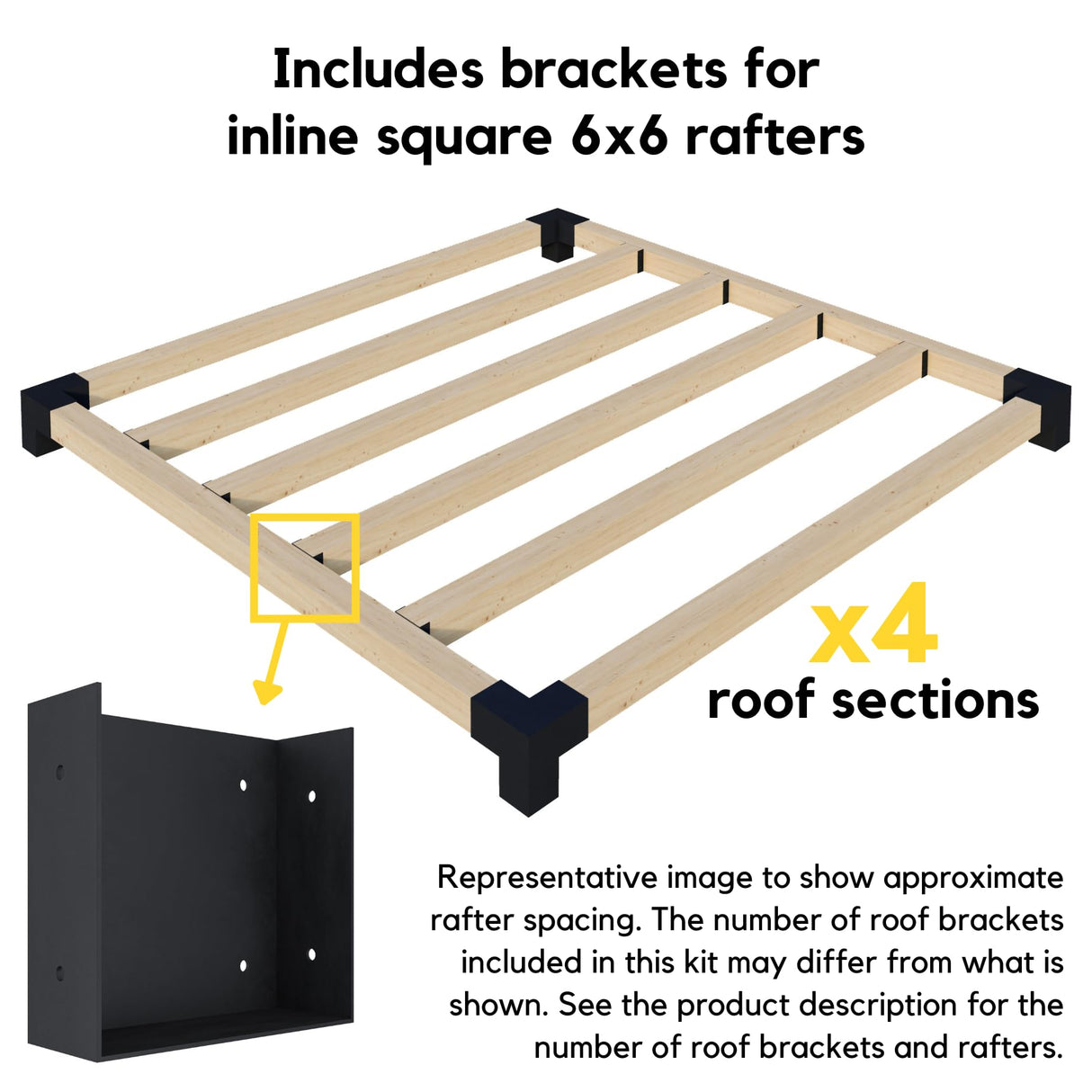 Includes brackets for inline square 6x6 rafters

x4
roof sections

Representative image to show approximate rafter spacing. The number of roof brackets included in this kit may differ from what is shown. See the product description for the number of roof brackets and rafters.