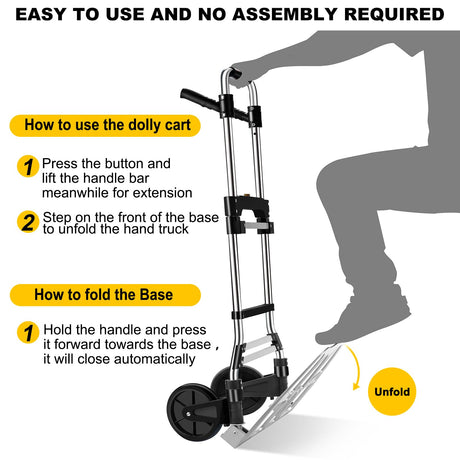 EASY TO USE AND NO ASSEMBLY REQUIRED

How to use the dolly cart

1 Press the button and lift the handle bar meanwhile for extension

2 Step on the front of the base to unfold the hand truck

How to fold the Base

1 Hold the handle and press it forward towards the base , it will close automatically

Unfold