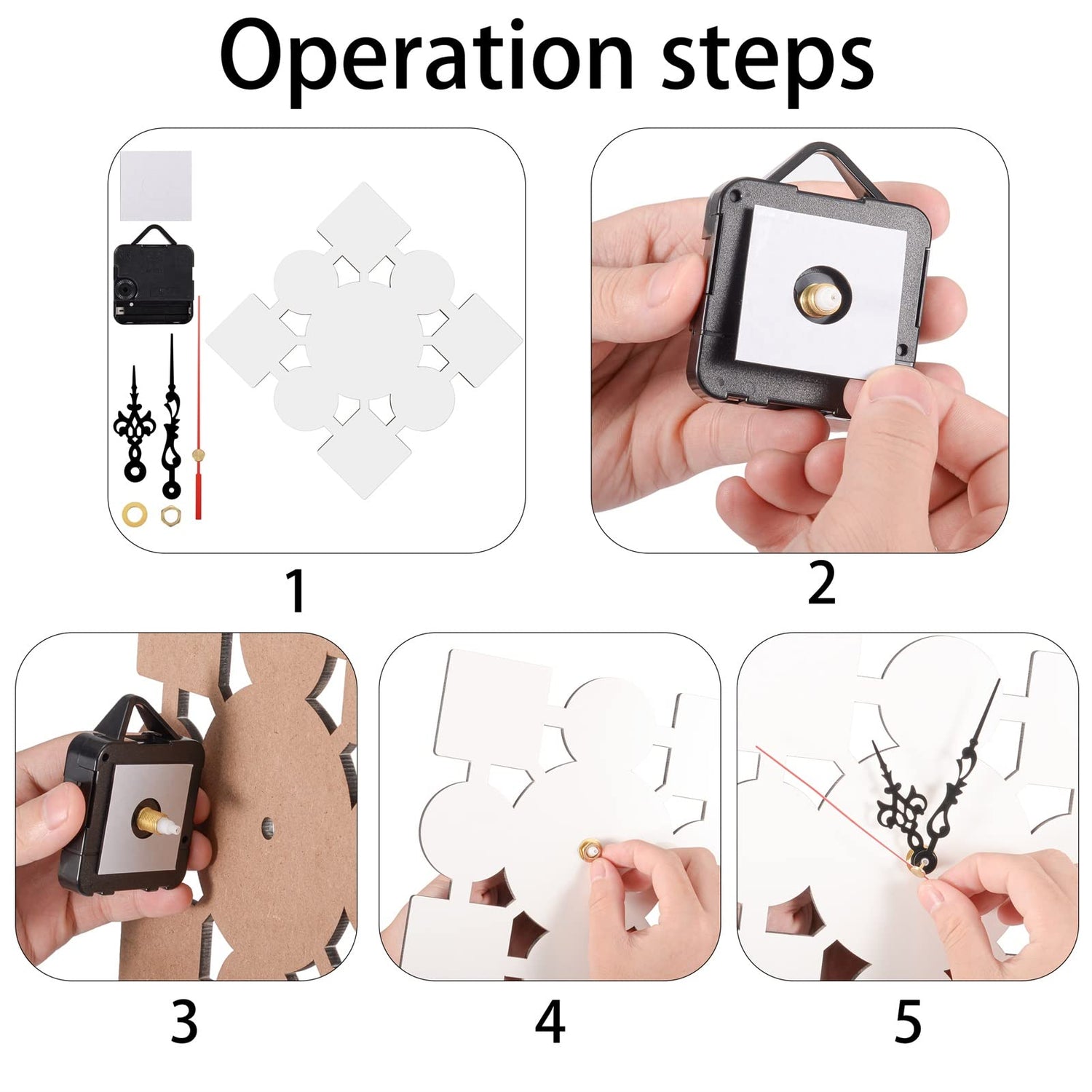 Operation steps

1

2

3

4

5