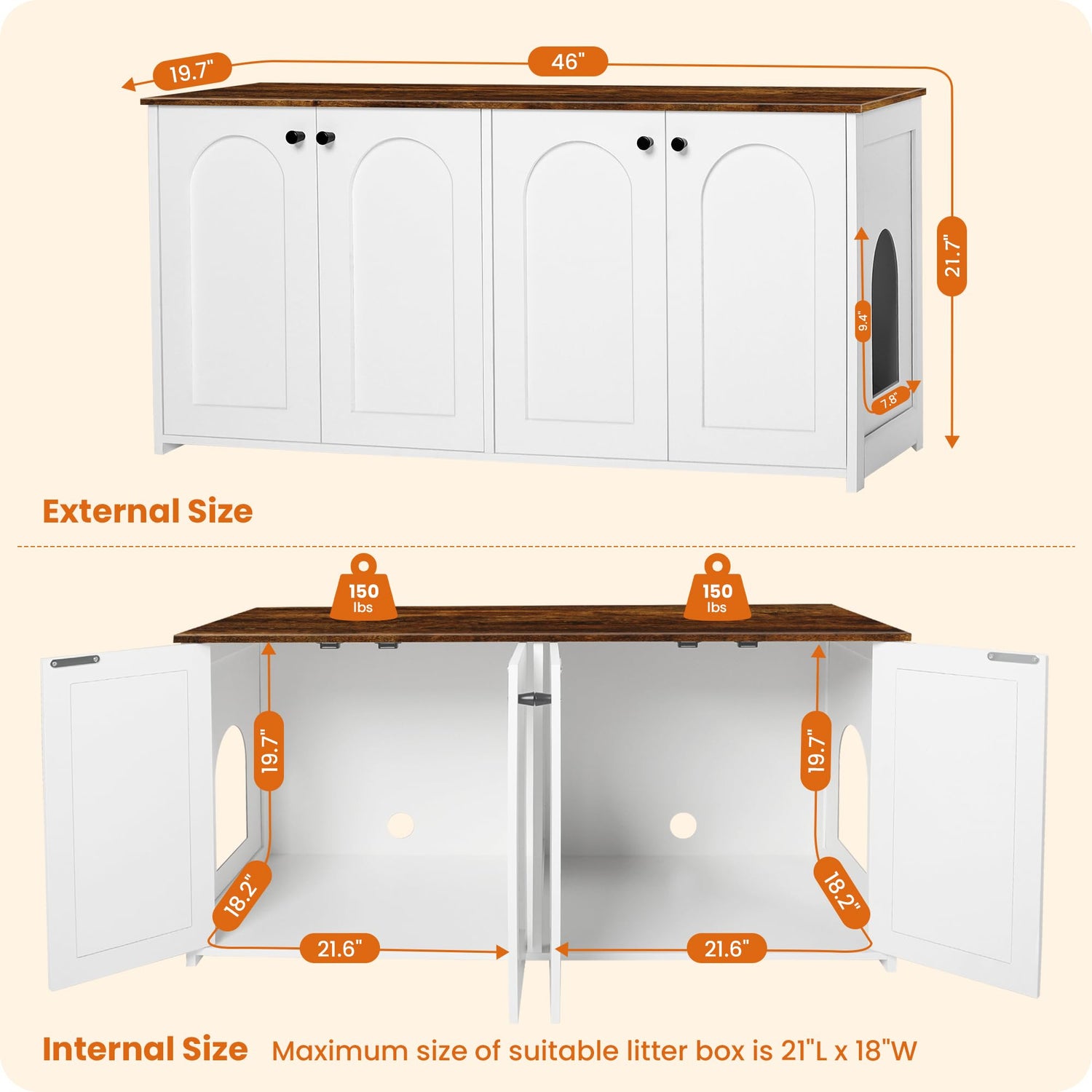 19.7"

46"

21.7"

9.4"

7.8"

External Size

150 lbs

150 lbs

19.7"

19.7"

18.2"

18.2"

21.6"

21.6"

Internal Size Maximum size of suitable litter box is 21"L x 18"W