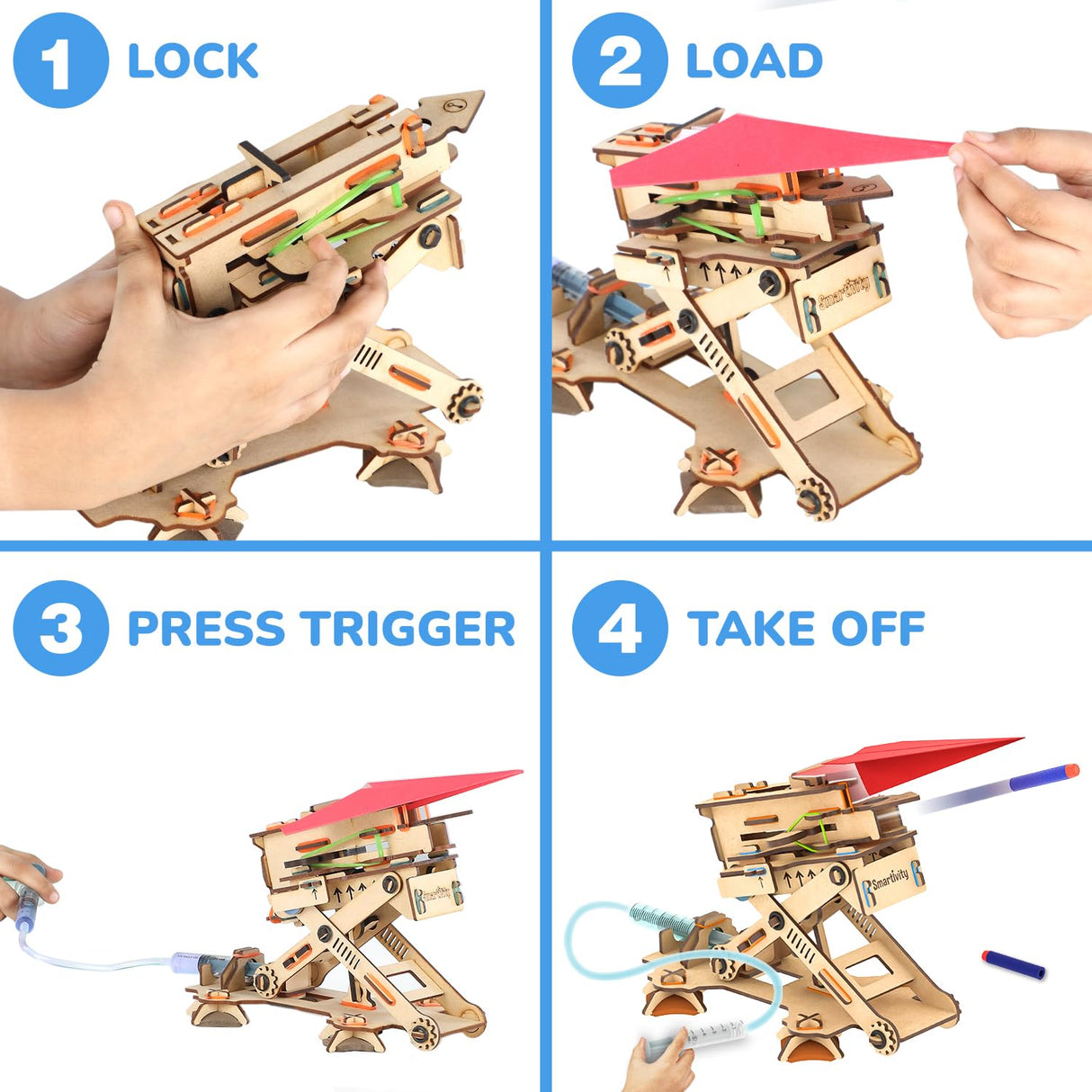 1 LOCK

2 LOAD

Smartivity

3 PRESS TRIGGER

4 TAKE OFF

Smartivity