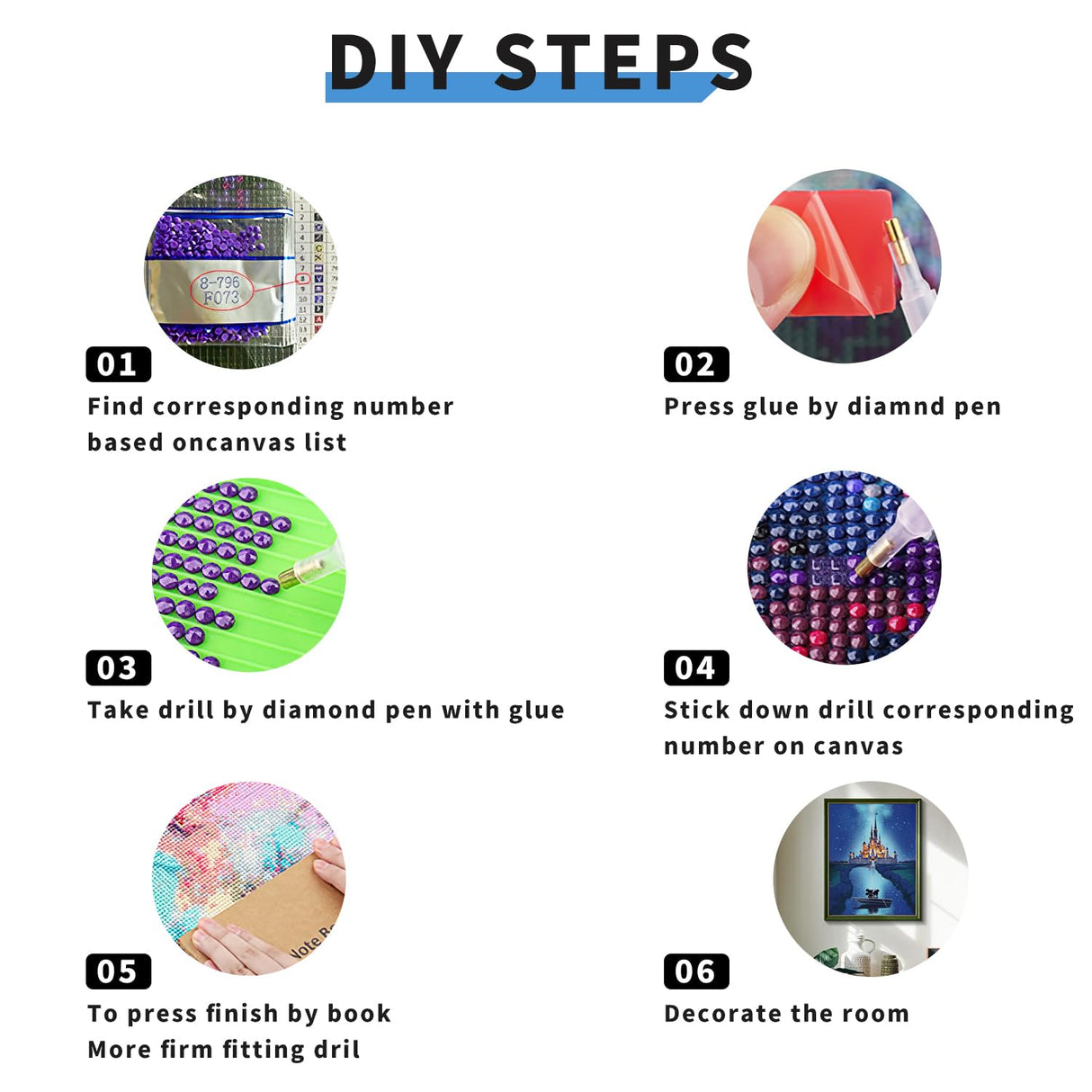 DIY STEPS

8-796
F073

01
Find corresponding number based oncanvas list

02
Press glue by diamnd pen

03
Take drill by diamond pen with glue

04
Stick down drill corresponding number on canvas

Note R

05
To press finish by book More firm fitting dril

06
Decorate the room