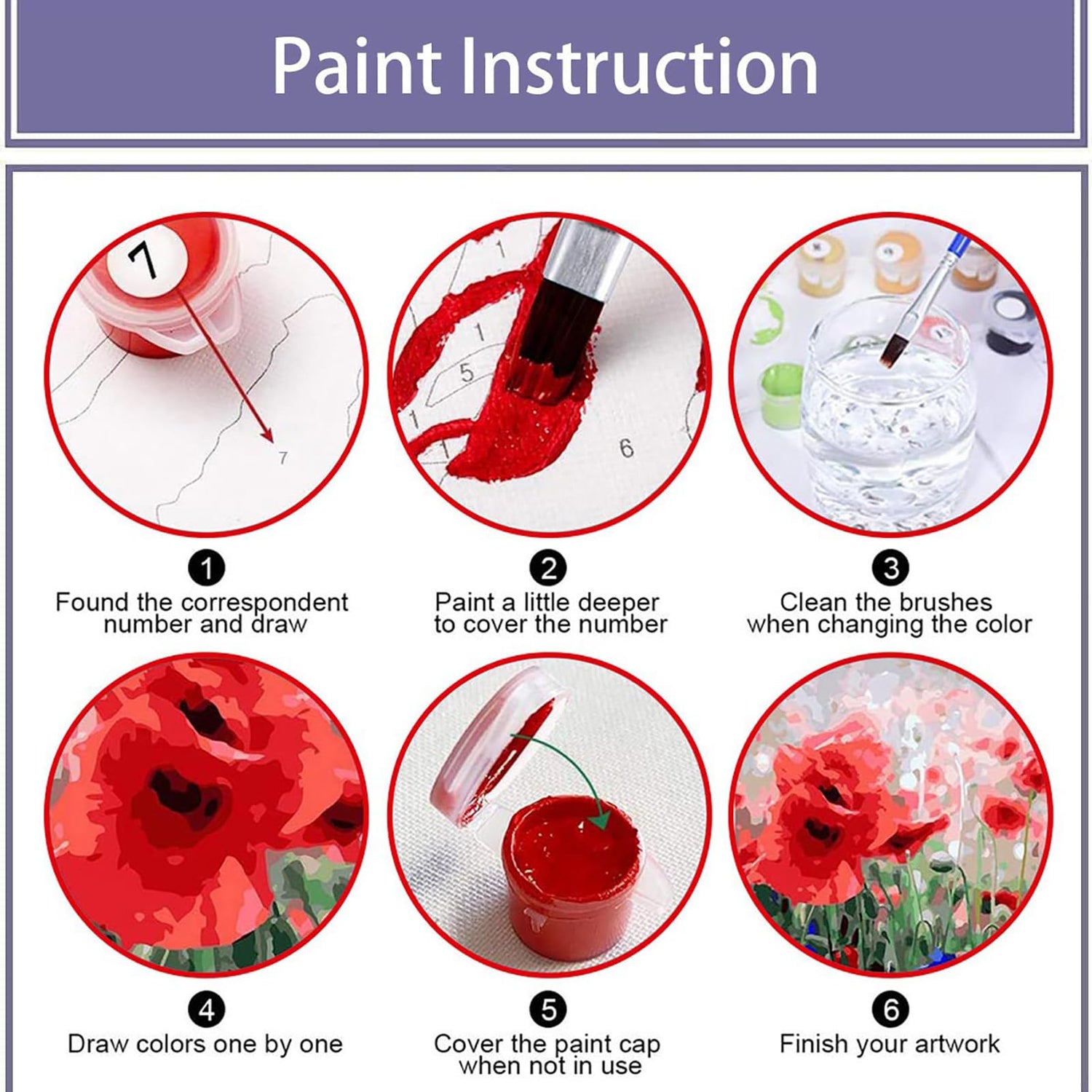 Paint Instruction

7

7

1

1

5

1

6

1
Found the correspondent number and draw

2
Paint a little deeper to cover the number

3
Clean the brushes when changing the color

4
Draw colors one by one

5
Cover the paint cap when not in use

6
Finish your artwork