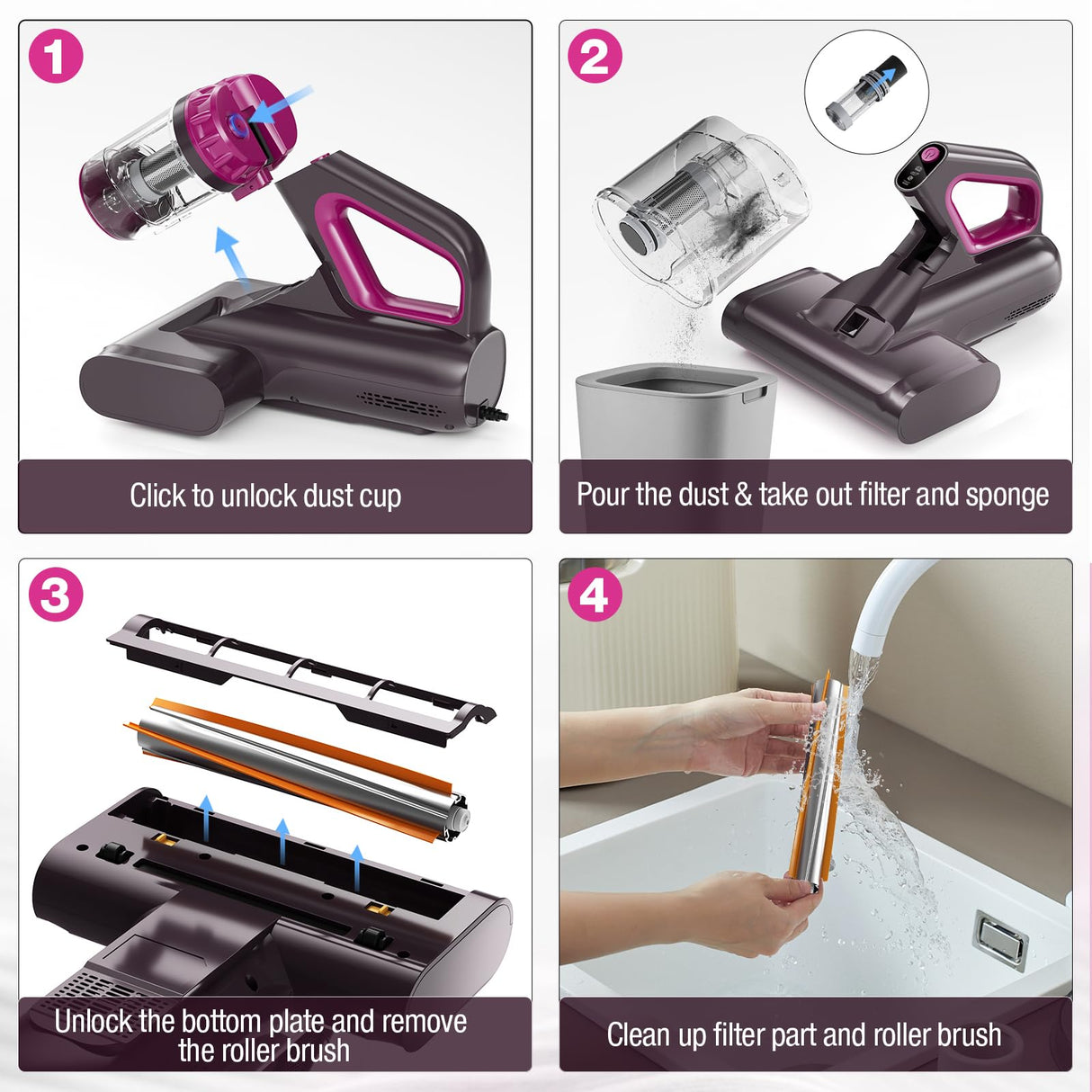 1

Click to unlock dust cup

2

Pour the dust & take out filter and sponge

3

Unlock the bottom plate and remove the roller brush

4

Clean up filter part and roller brush