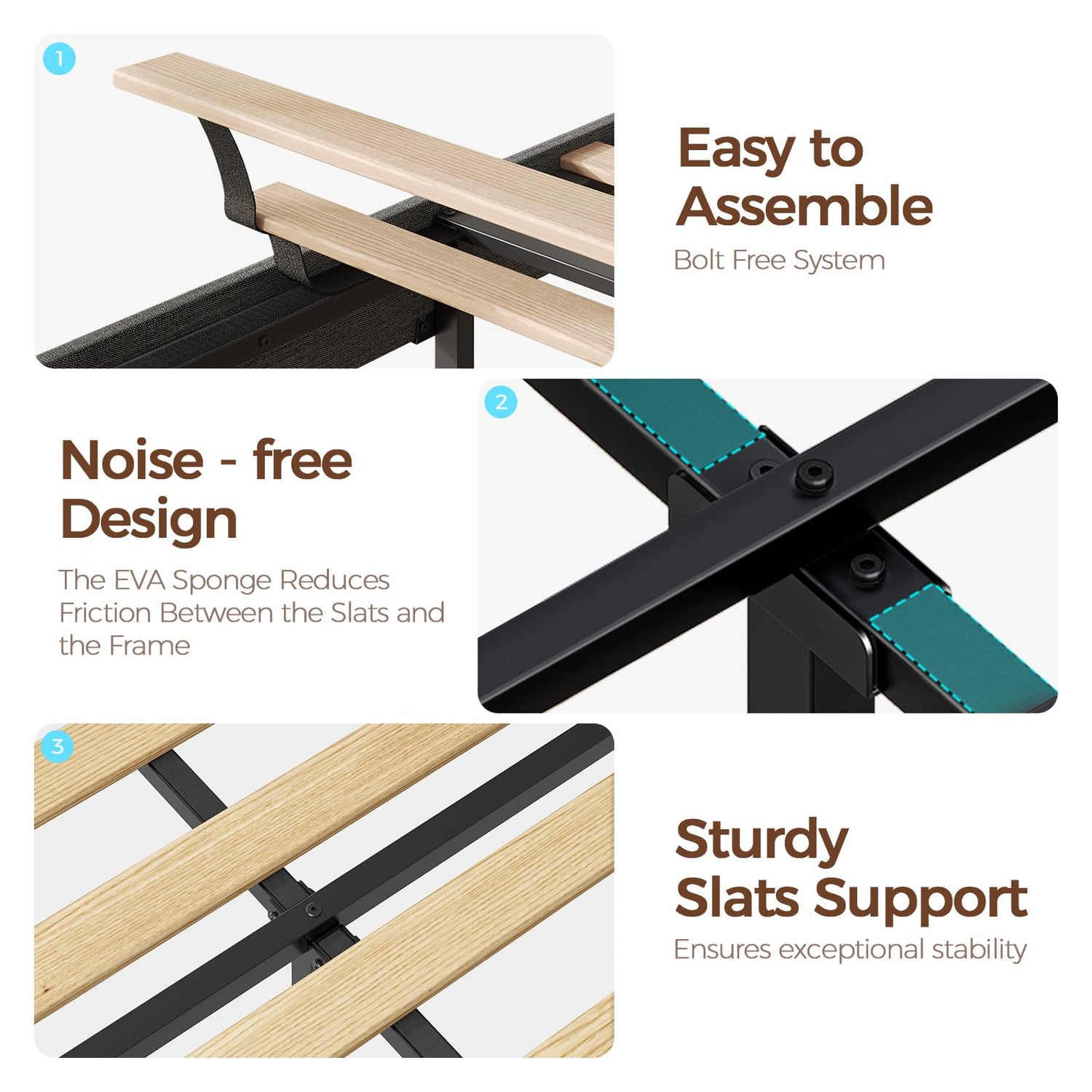 1

Easy to Assemble

Bolt Free System

2

Noise - free Design

The EVA Sponge Reduces Friction Between the Slats and the Frame

3

Sturdy Slats Support

Ensures exceptional stability