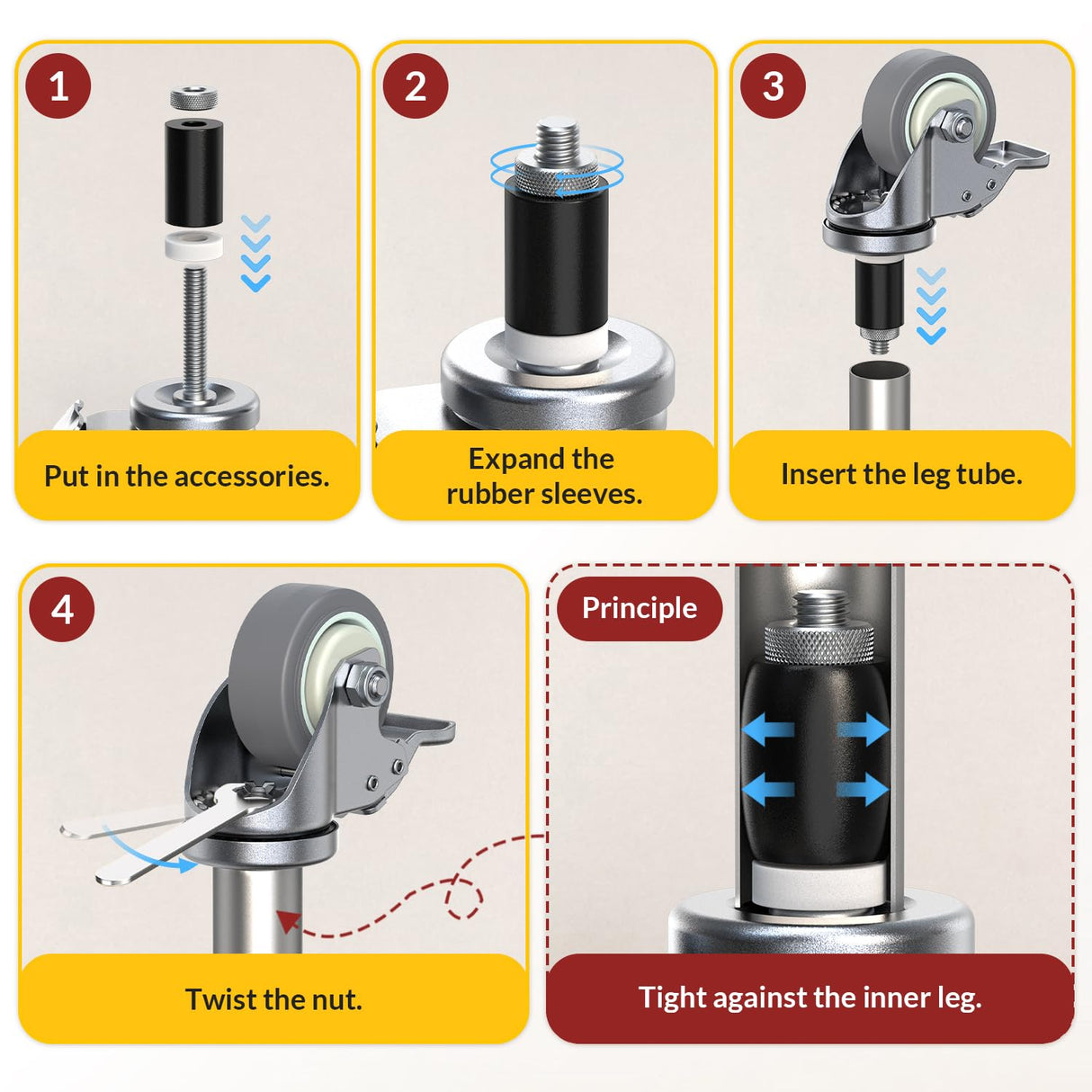 1

Put in the accessories.

2

Expand the rubber sleeves.

3

Insert the leg tube.

4

Twist the nut.

Principle

Tight against the inner leg.