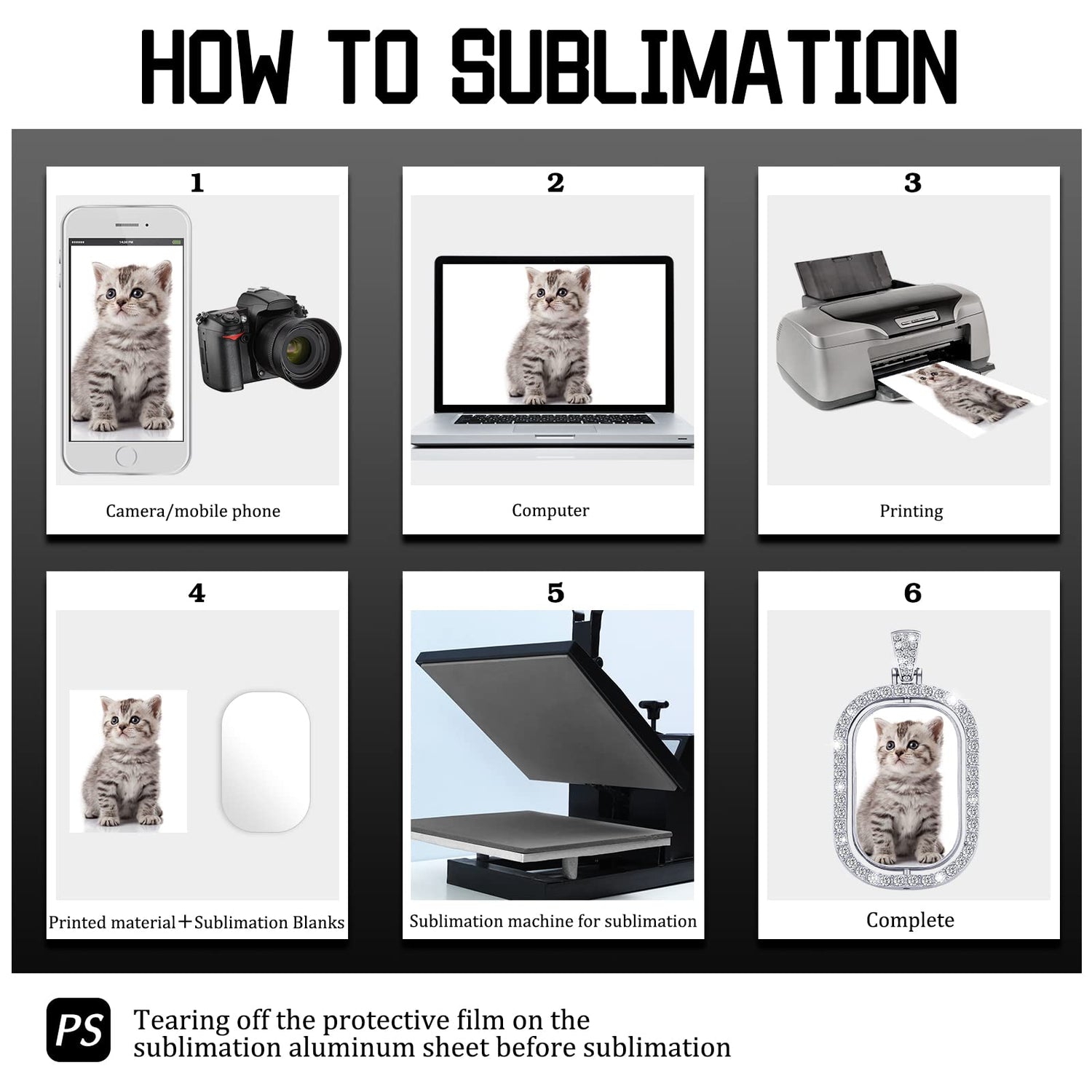 HOW TO SUBLIMATION

1
Camera/mobile phone

2
Computer

3
Printing

4
Printed material＋Sublimation Blanks

5
Sublimation machine for sublimation

6
Complete

PS
Tearing off the protective film on the sublimation aluminum sheet before sublimation