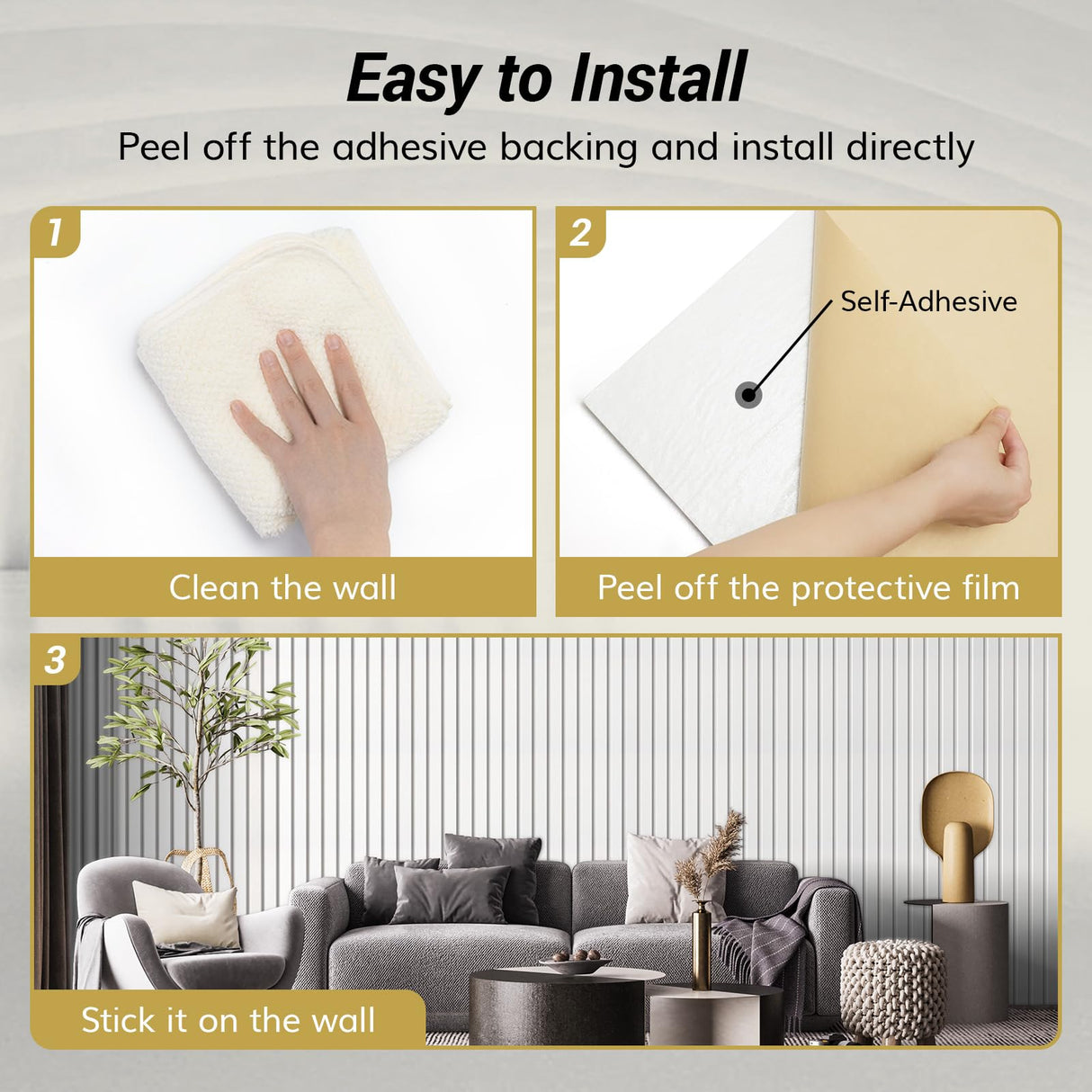 Easy to Install

Peel off the adhesive backing and install directly

1

Clean the wall

2

Self-Adhesive

Peel off the protective film

3

Stick it on the wall