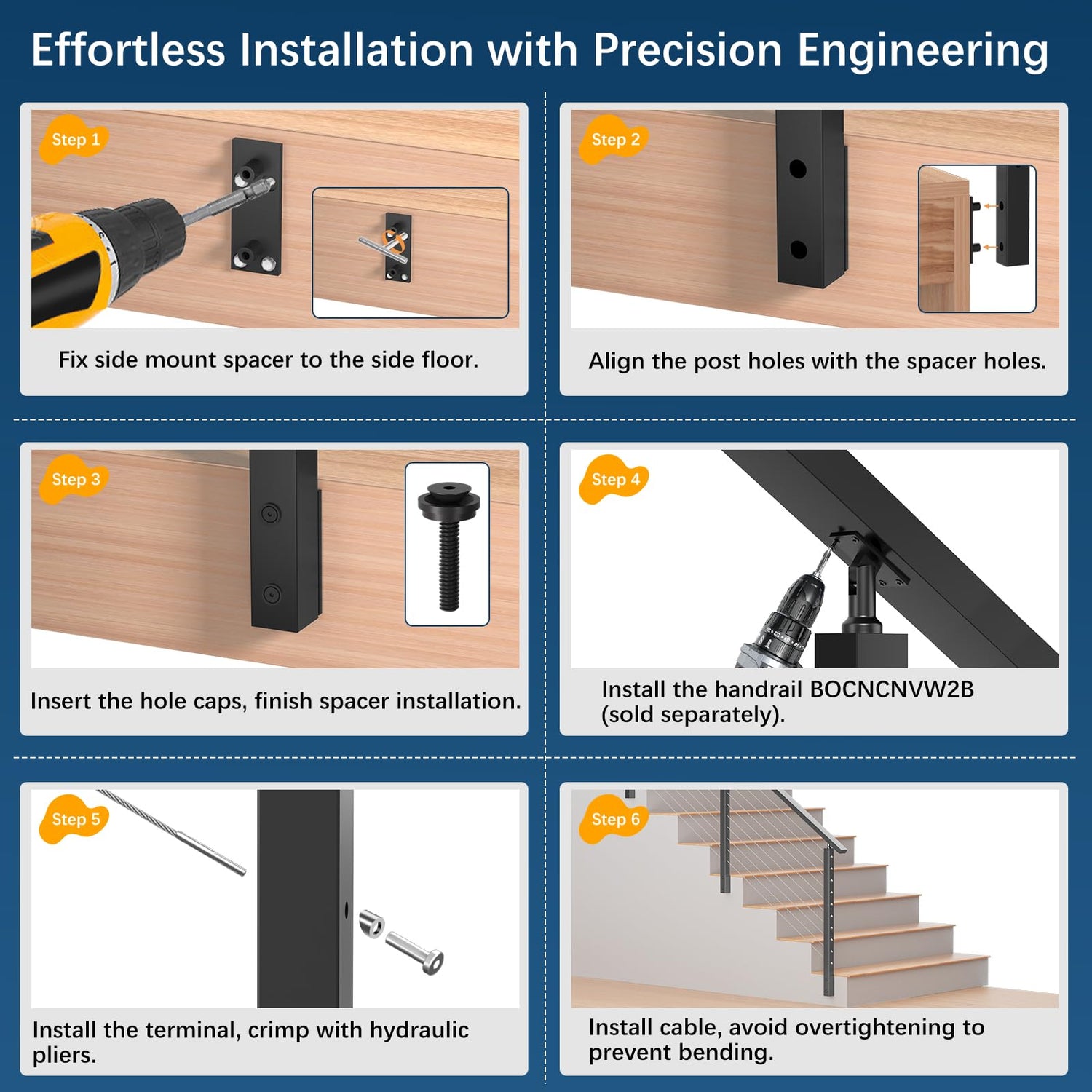 Effortless Installation with Precision Engineering

Step 1

Fix side mount spacer to the side floor.

Step 2

Align the post holes with the spacer holes.

Step 3

Insert the hole caps, finish spacer installation.

Step 4

Install the handrail BOCNCNVW2B (sold separately).

Step 5

Install the terminal, crimp with hydraulic pliers.

Step 6

Install cable, avoid overtightening to prevent bending.