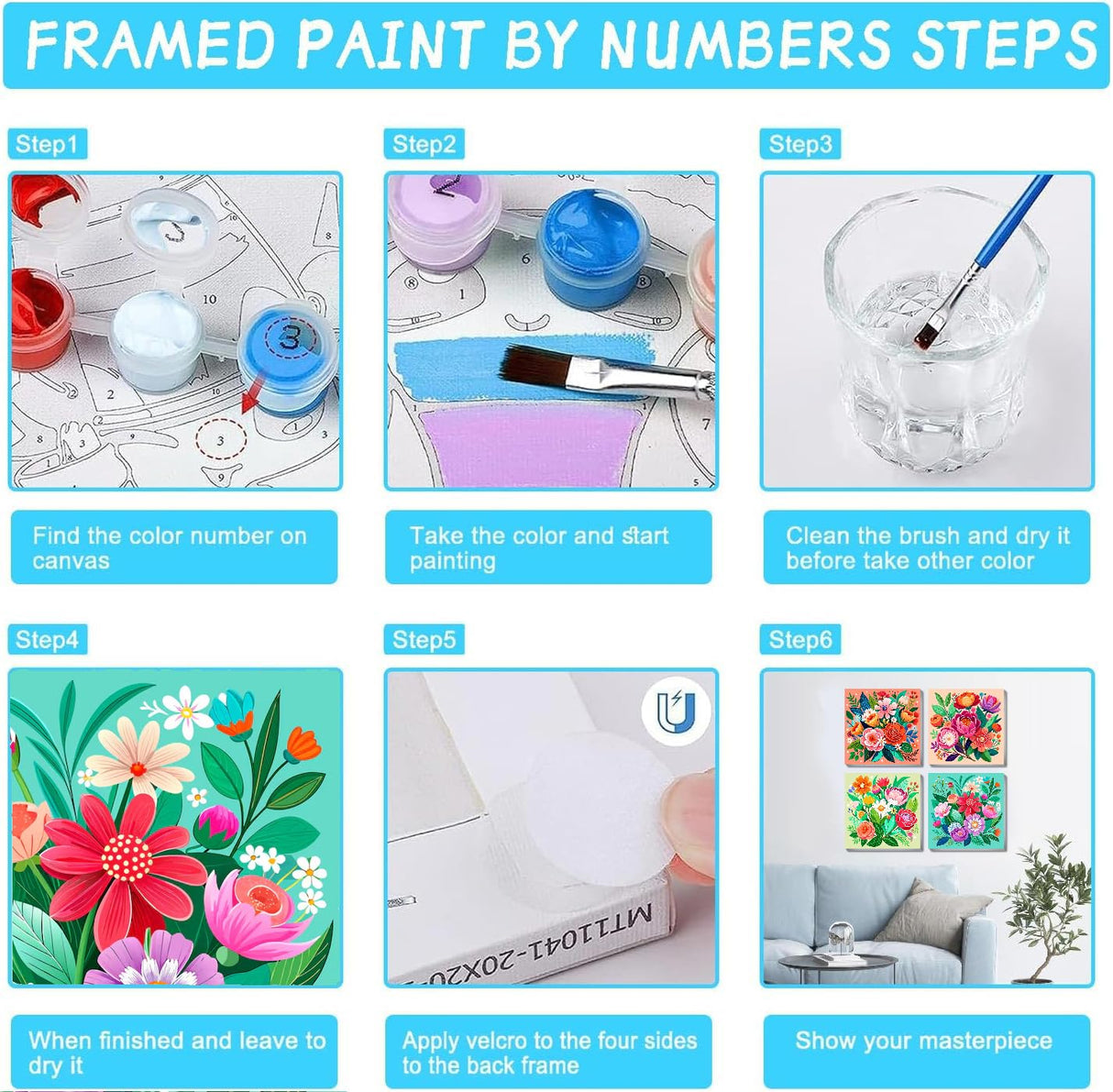 FRAMED PAINT BY NUMBERS STEPS

Step1

3

3

Find the color number on canvas

Step2

Take the color and start painting

Step3

Clean the brush and dry it before take other color

Step4

When finished and leave to dry it

Step5

MT11041-20X20

Apply velcro to the four sides to the back frame

Step6

Show your masterpiece