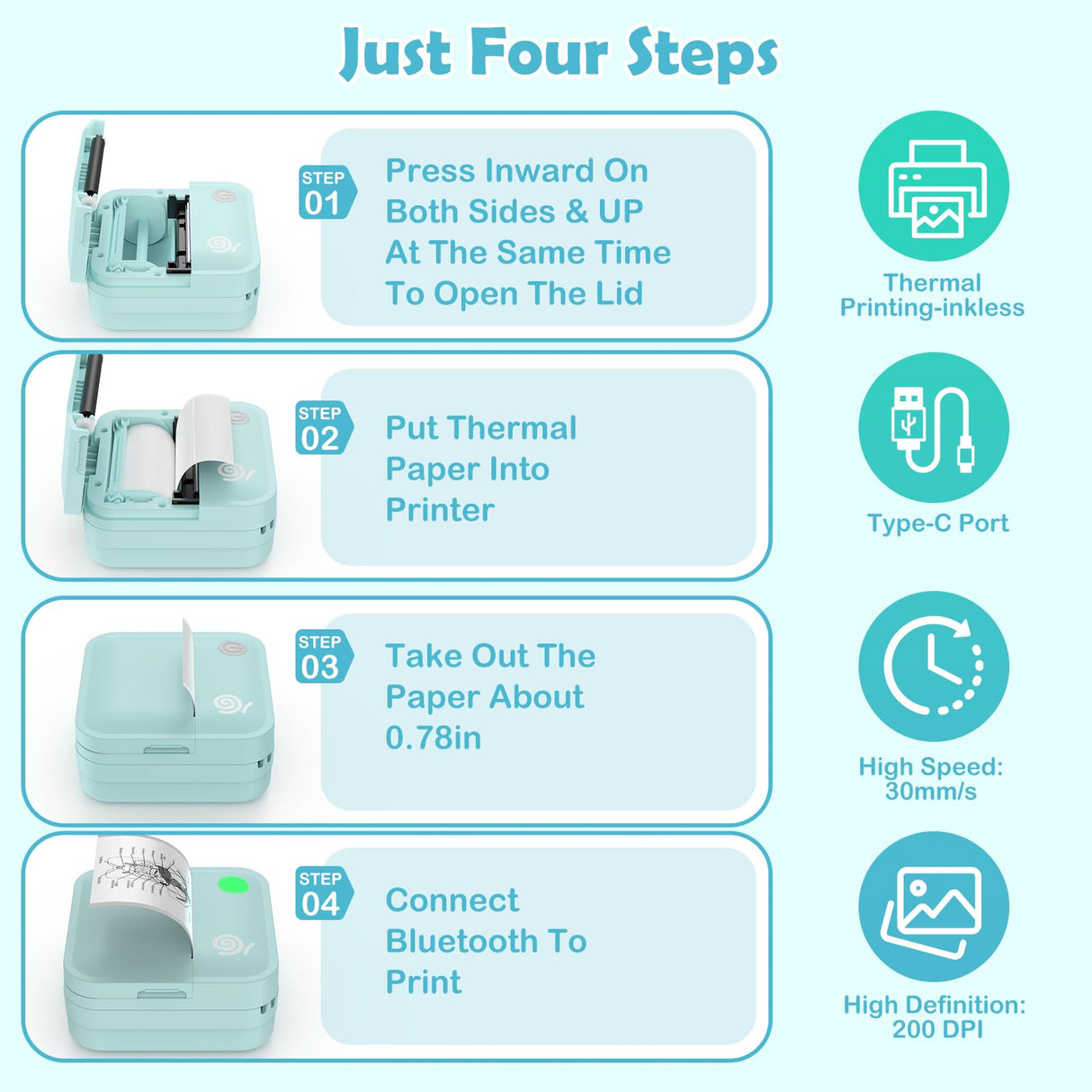 Just Four Steps

STEP 01

Press Inward On Both Sides & UP At The Same Time To Open The Lid

STEP 02

Put Thermal Paper Into Printer

STEP 03

Take Out The Paper About 0.78in

STEP 04

Connect Bluetooth To Print

Thermal Printing-inkless

Type-C Port

High Speed: 30mm/s

High Definition: 200 DPI