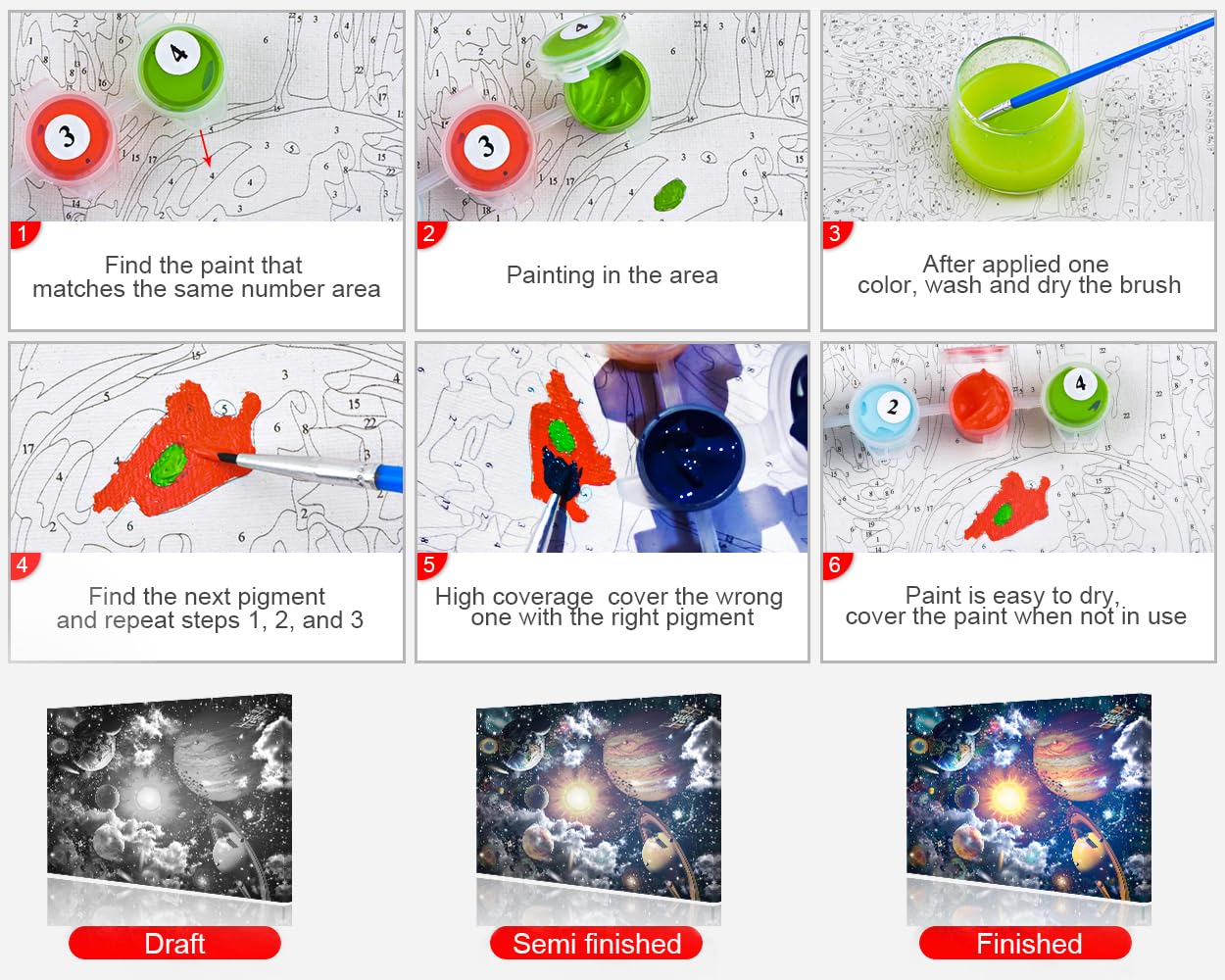 1
Find the paint that matches the same number area

2
Painting in the area

3
After applied one color, wash and dry the brush

4
Find the next pigment and repeat steps 1, 2, and 3

5
High coverage cover the wrong one with the right pigment

6
Paint is easy to dry, cover the paint when not in use

Draft

Semi finished

Finished