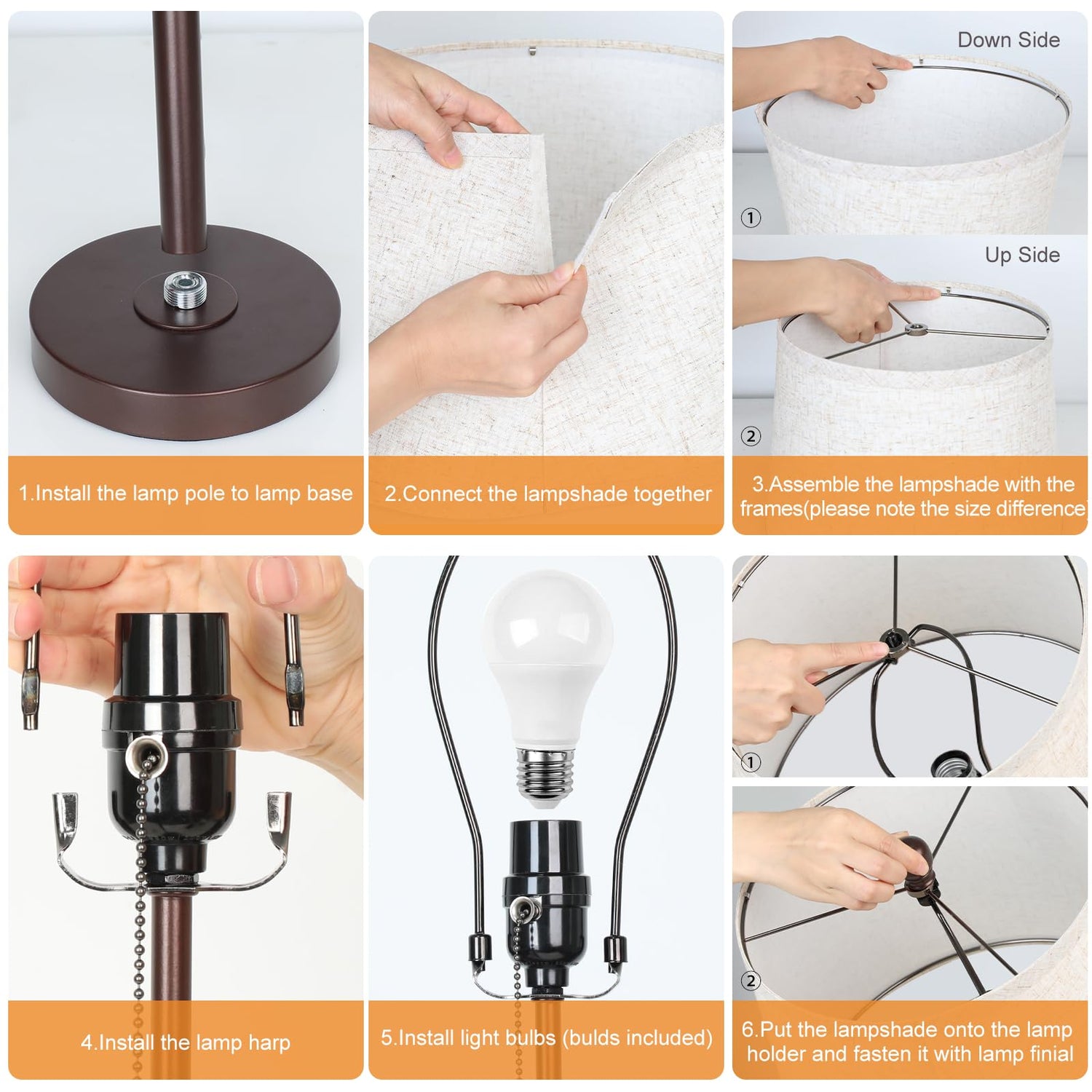 1.Install the lamp pole to lamp base

2.Connect the lampshade together

Down Side

①

Up Side

②

3.Assemble the lampshade with the frames(please note the size difference

4.Install the lamp harp

5.Install light bulbs (bulds included)

①

②

6.Put the lampshade onto the lamp holder and fasten it with lamp finial