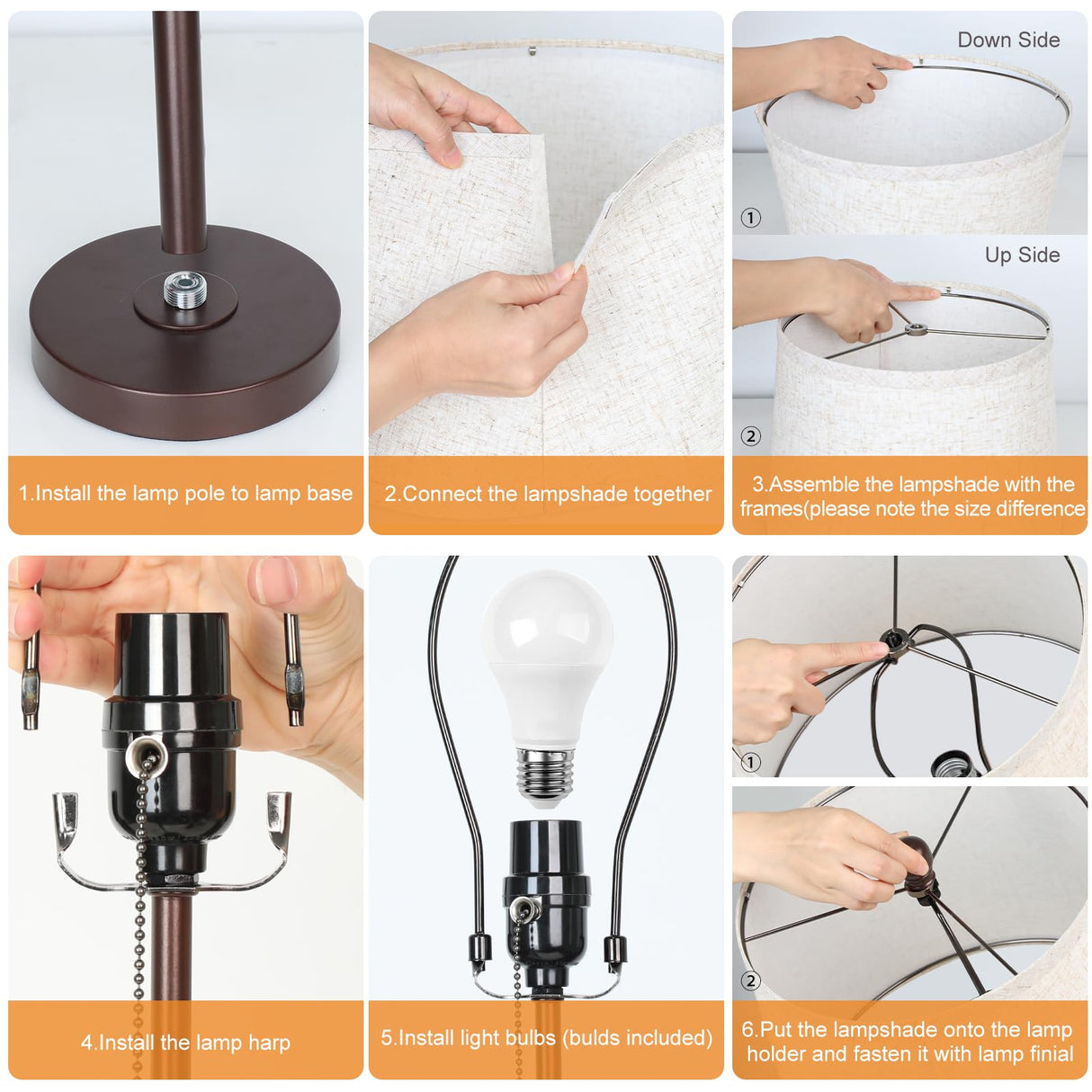 1.Install the lamp pole to lamp base

2.Connect the lampshade together

Down Side

①

Up Side

②

3.Assemble the lampshade with the frames(please note the size difference)

4.Install the lamp harp

5.Install light bulbs (bulds included)

①

②

6.Put the lampshade onto the lamp holder and fasten it with lamp finial