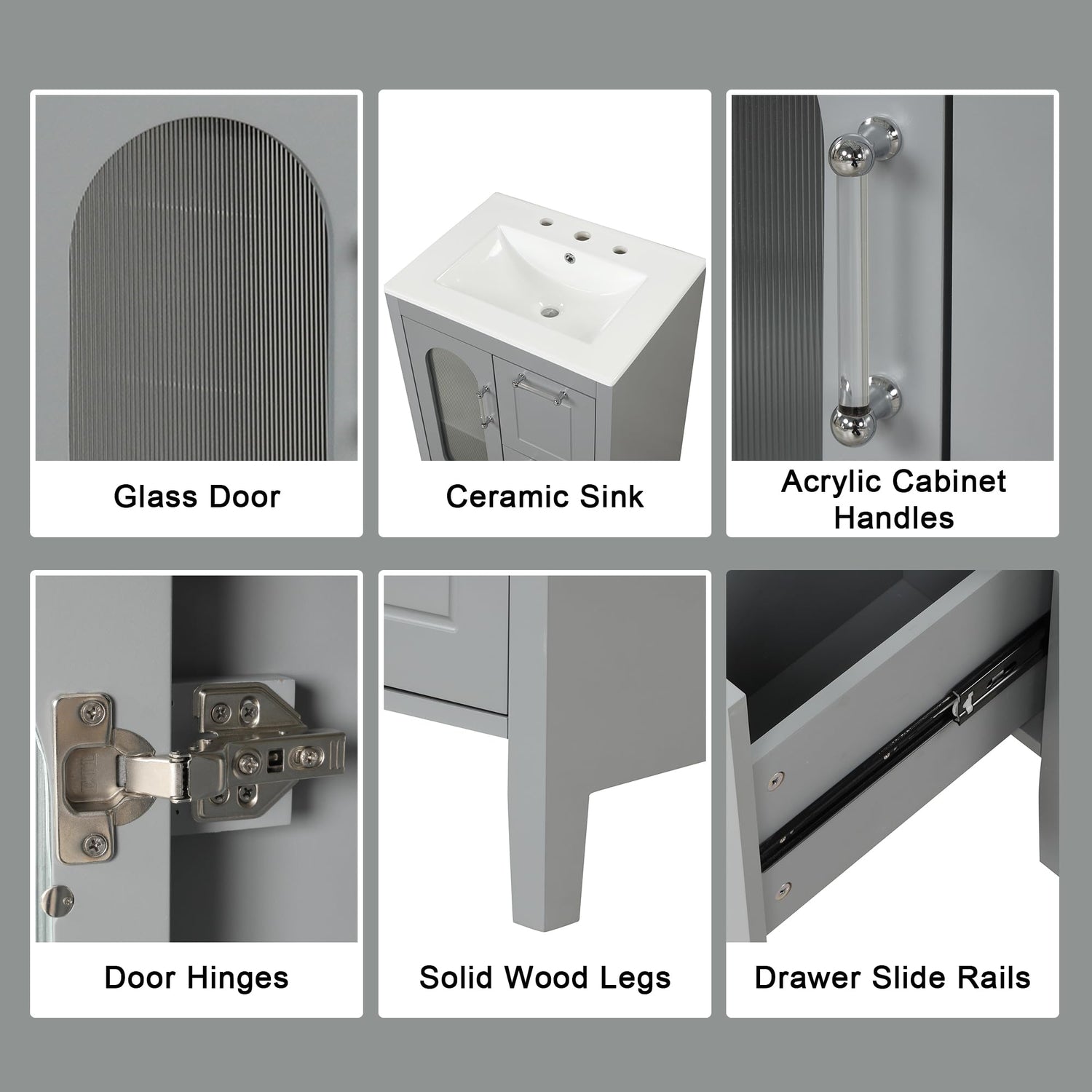 Glass Door

Ceramic Sink

Acrylic Cabinet Handles

Door Hinges

Solid Wood Legs

Drawer Slide Rails