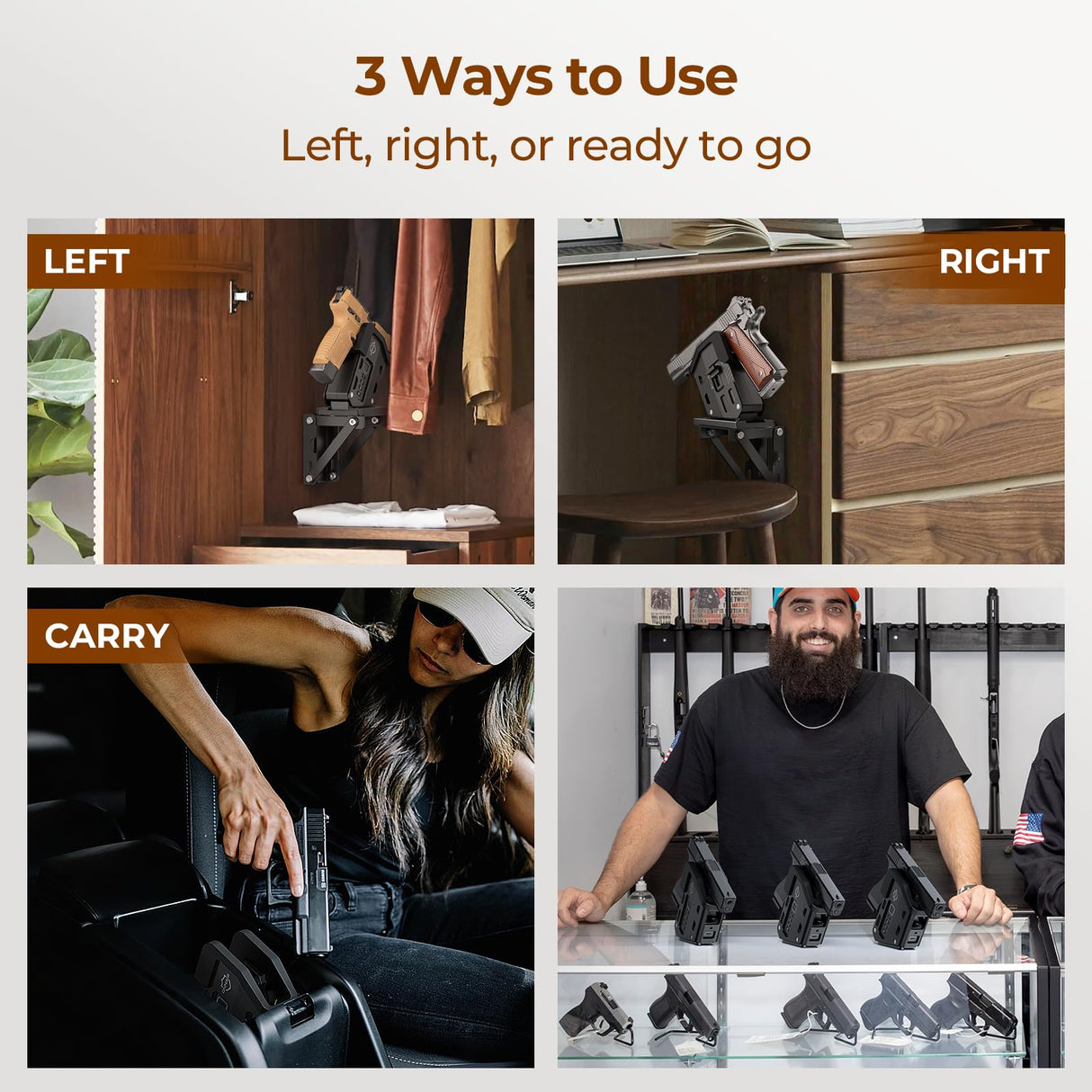 3 Ways to Use

Left, right, or ready to go

LEFT

RIGHT

CARRY