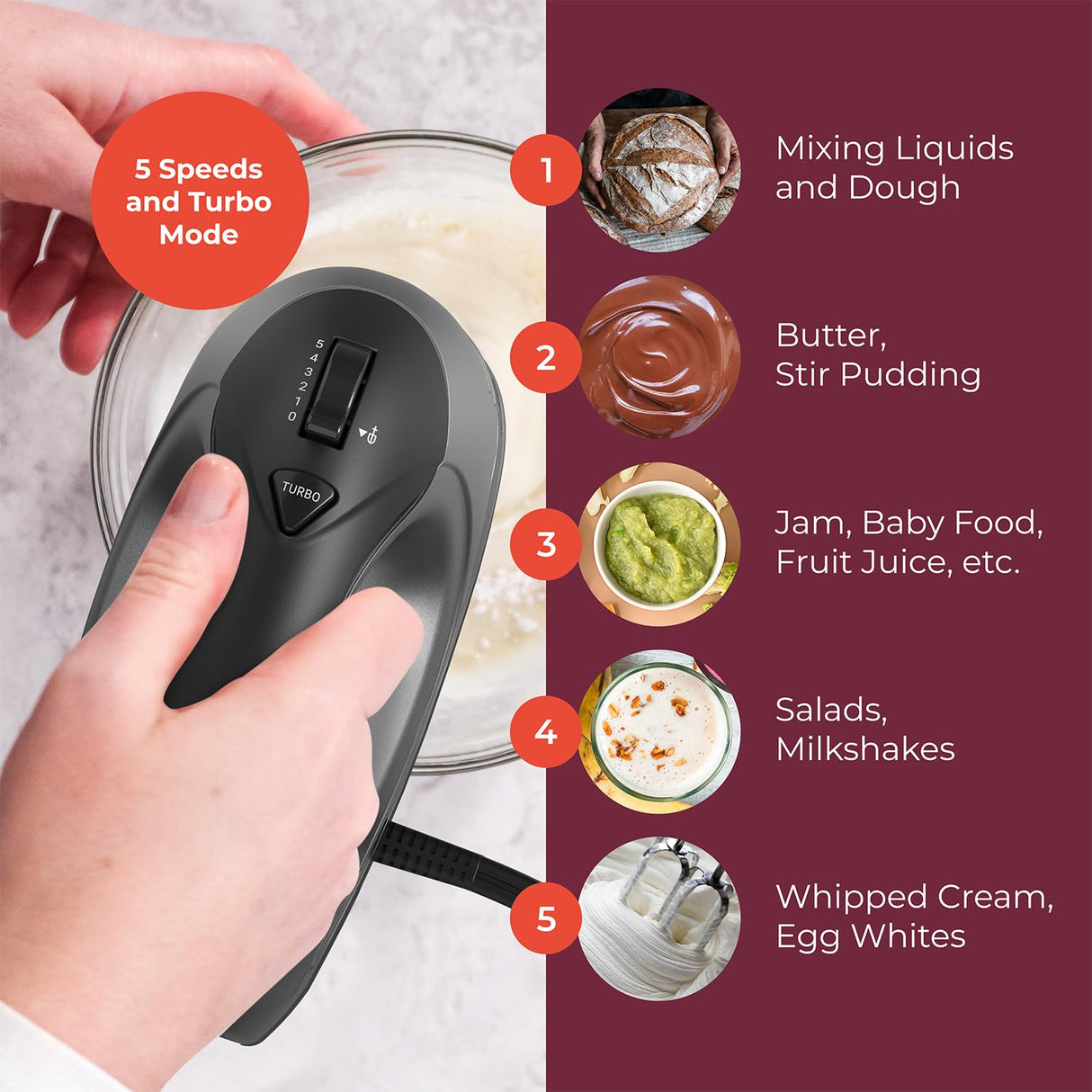 5 Speeds and Turbo Mode

5
4
3
2
1
0

TURBO

1 Mixing Liquids and Dough

2 Butter, Stir Pudding

3 Jam, Baby Food, Fruit Juice, etc.

4 Salads, Milkshakes

5 Whipped Cream, Egg Whites