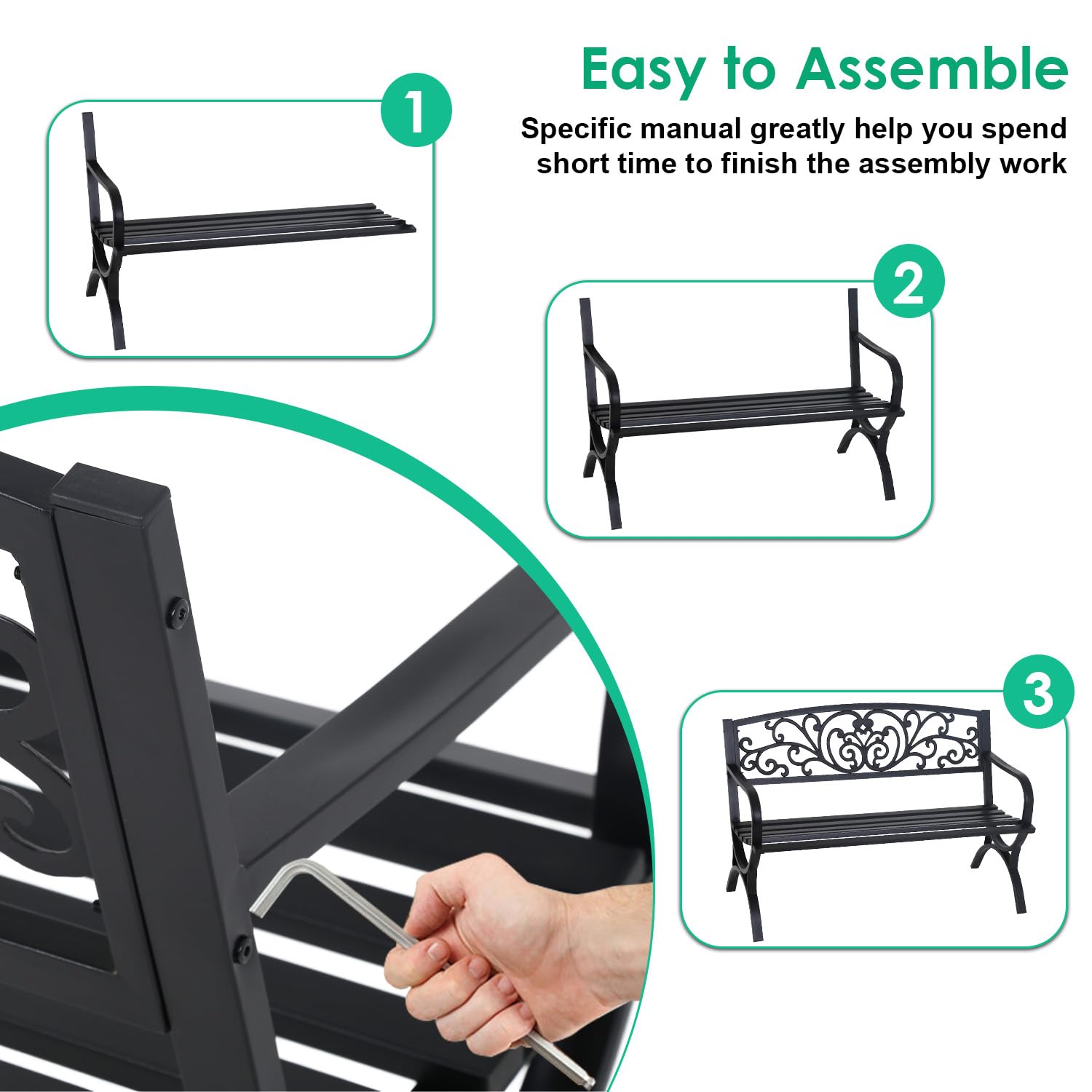 Easy to Assemble

Specific manual greatly help you spend short time to finish the assembly work

1

2

3