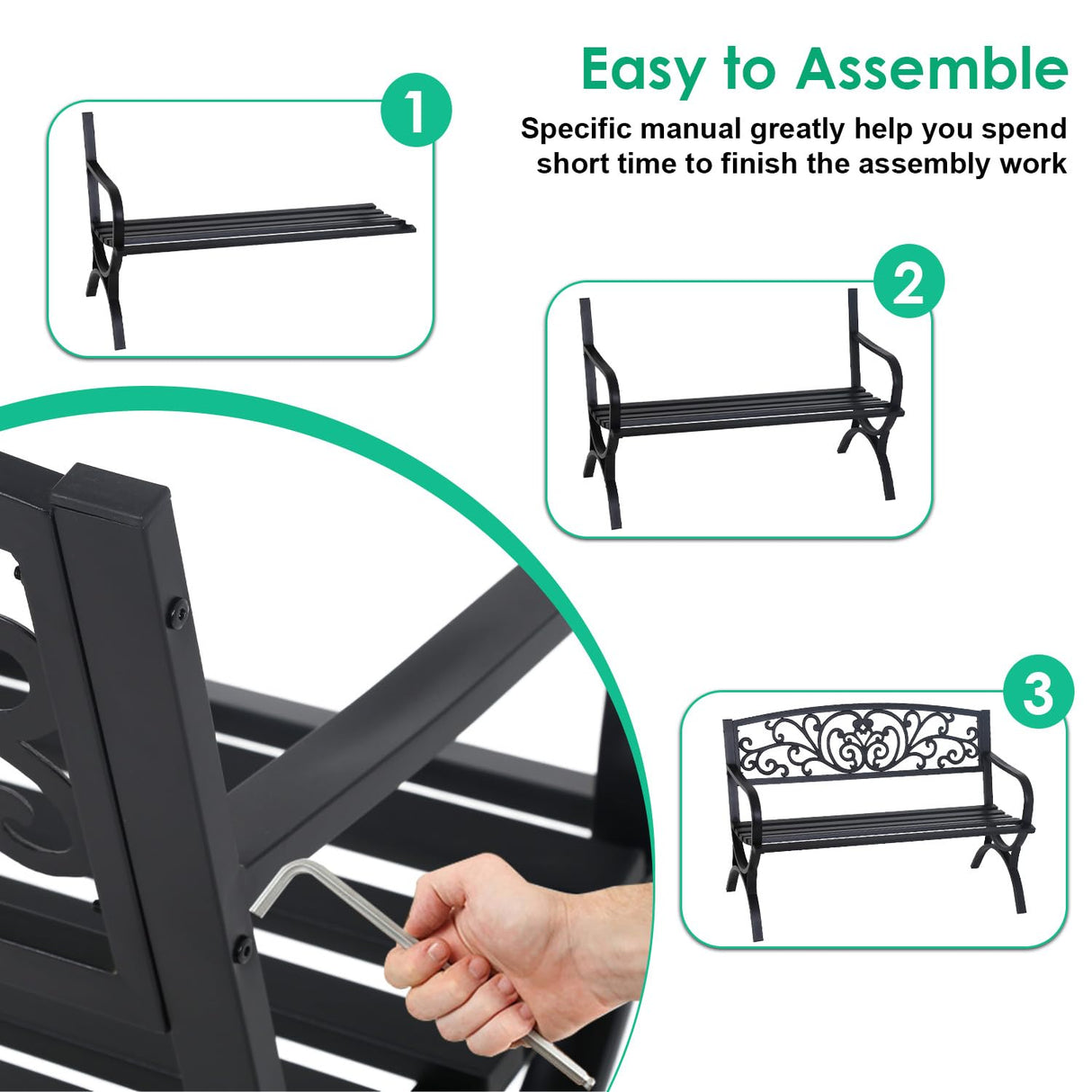 Easy to Assemble

Specific manual greatly help you spend short time to finish the assembly work

1

2

3