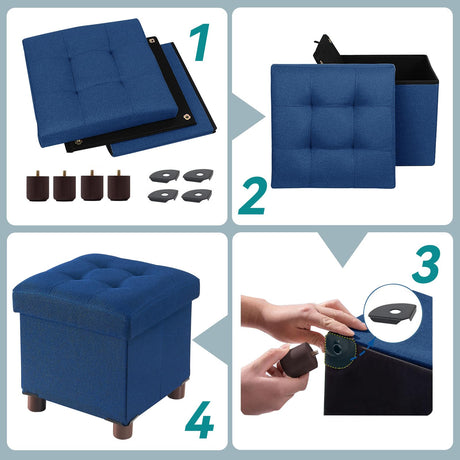 1

2

3

4