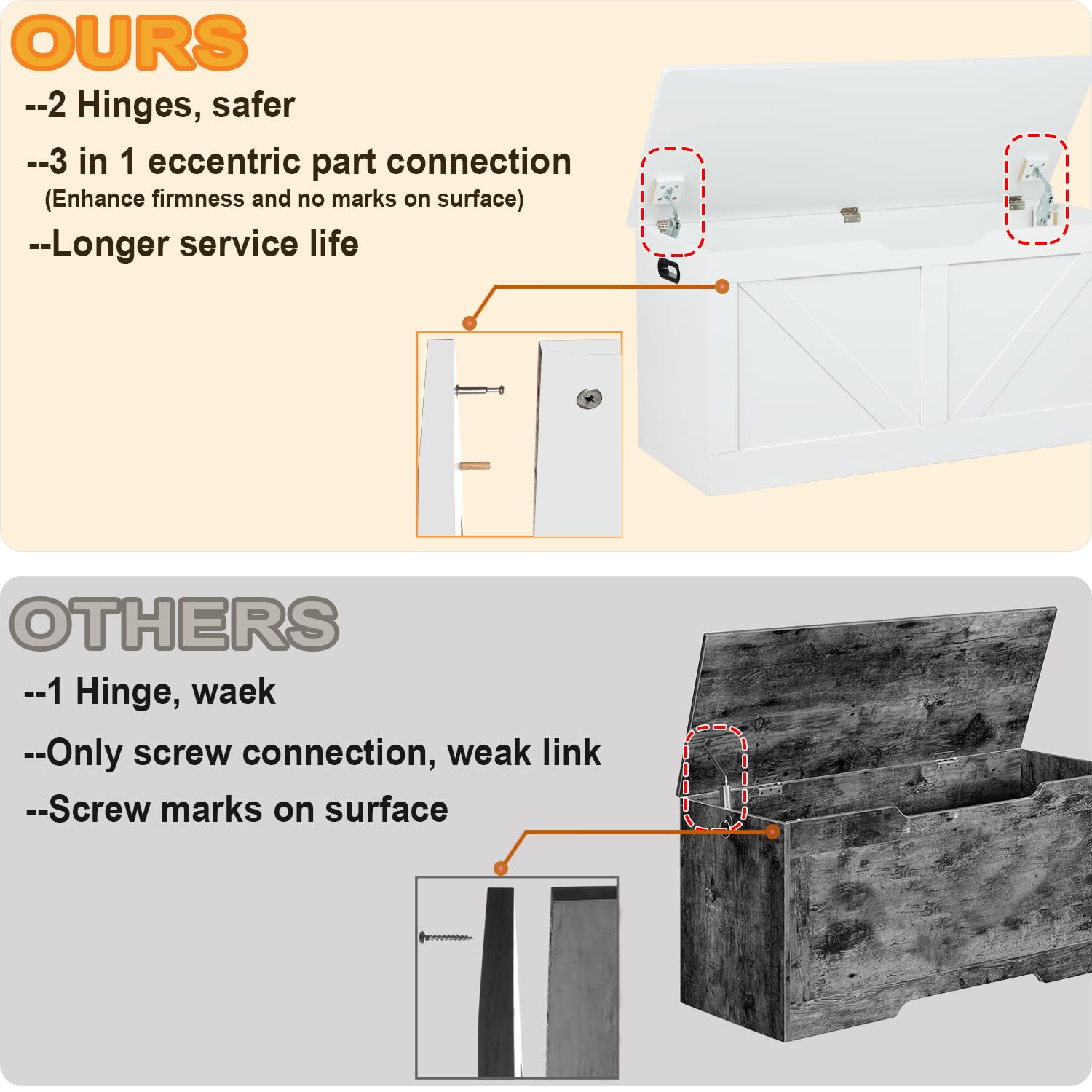 OURS

--2 Hinges, safer

--3 in 1 eccentric part connection
(Enhance firmness and no marks on surface)

--Longer service life

OTHERS

--1 Hinge, waek

--Only screw connection, weak link

--Screw marks on surface