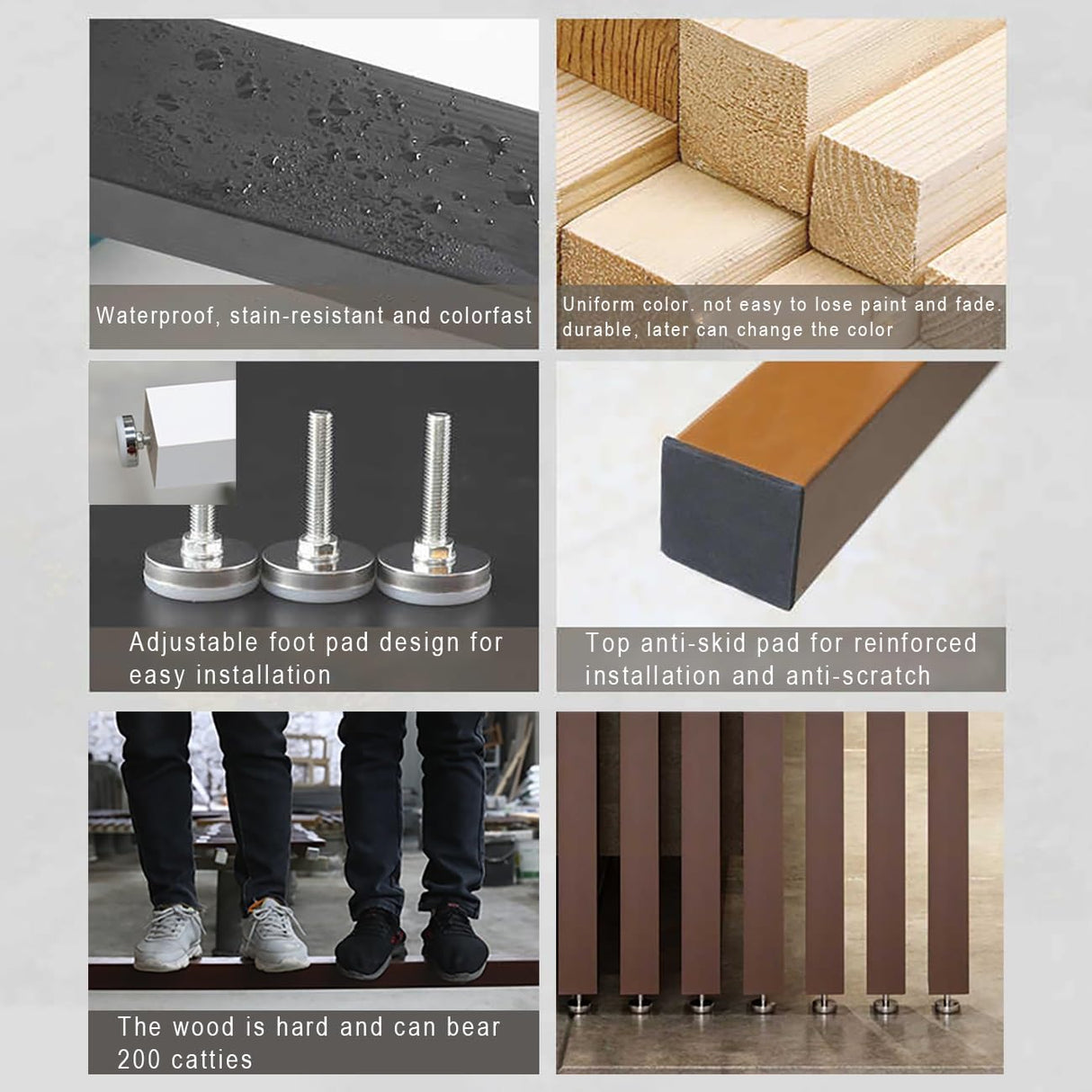 Waterproof, stain-resistant and colorfast

Uniform color. not easy to lose paint and fade. durable, later can change the color

Adjustable foot pad design for easy installation

Top anti-skid pad for reinforced installation and anti-scratch

The wood is hard and can bear 200 catties