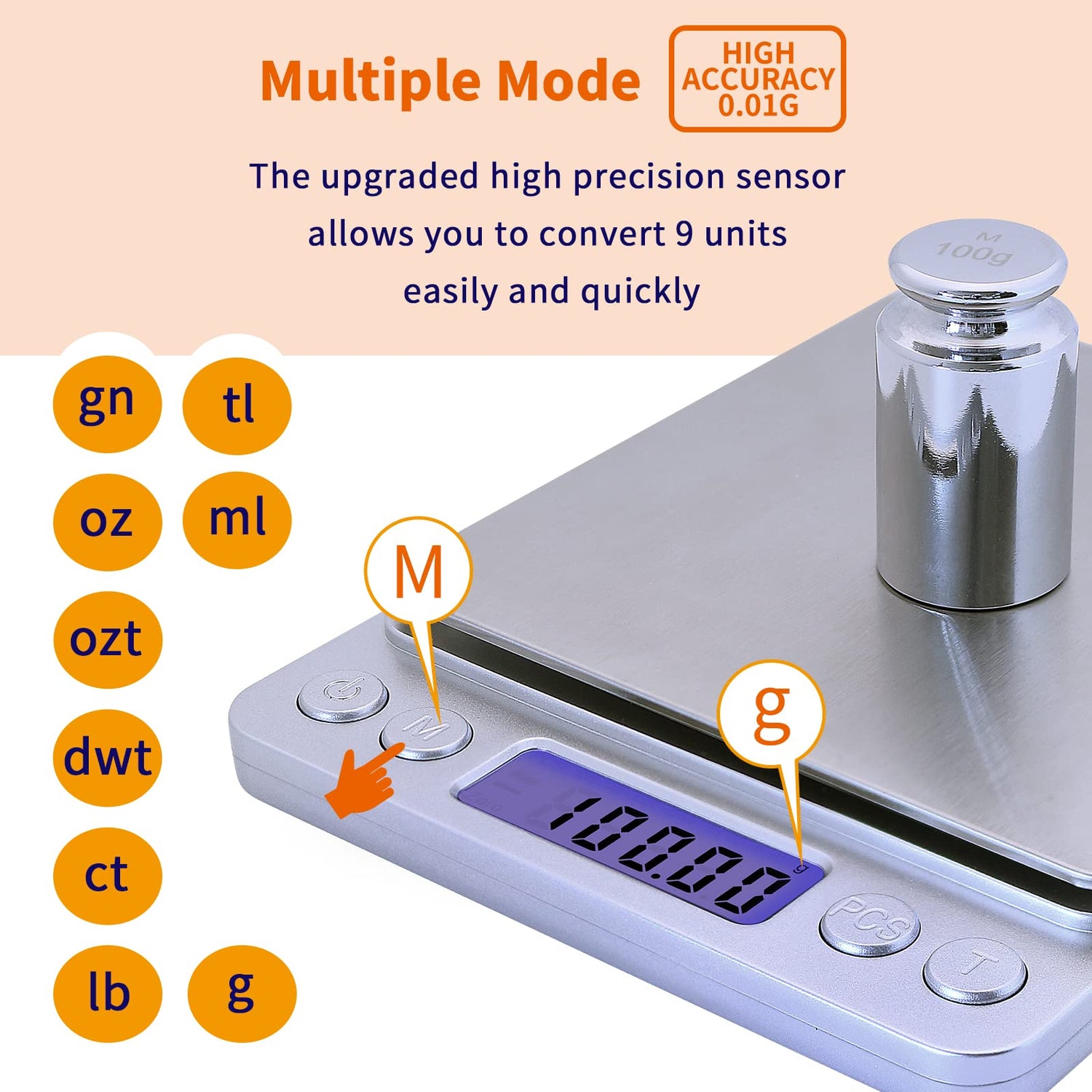 Multiple Mode

HIGH ACCURACY 0.01G

The upgraded high precision sensor allows you to convert 9 units easily and quickly

M
100g

gn tl
oz ml
ozt
dwt
ct
lb g

M

g

M

100.00

g

PCS

T