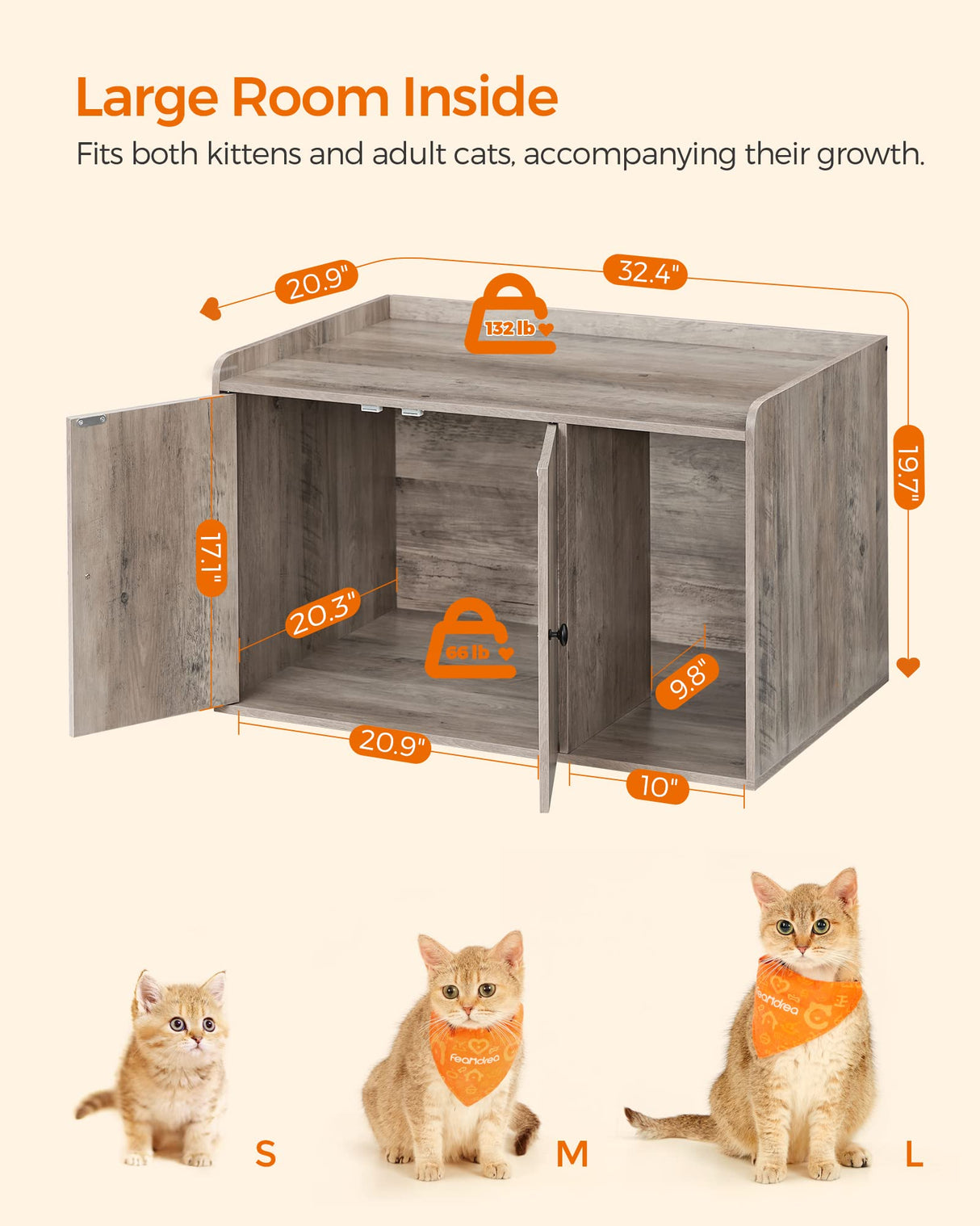 Large Room Inside
Fits both kittens and adult cats, accompanying their growth.

20.9"
32.4"
132 lb
19.7"
17.1"
20.3"
66 lb
9.8"
20.9"
10"

Feandrea
Feandrea

S
M
L