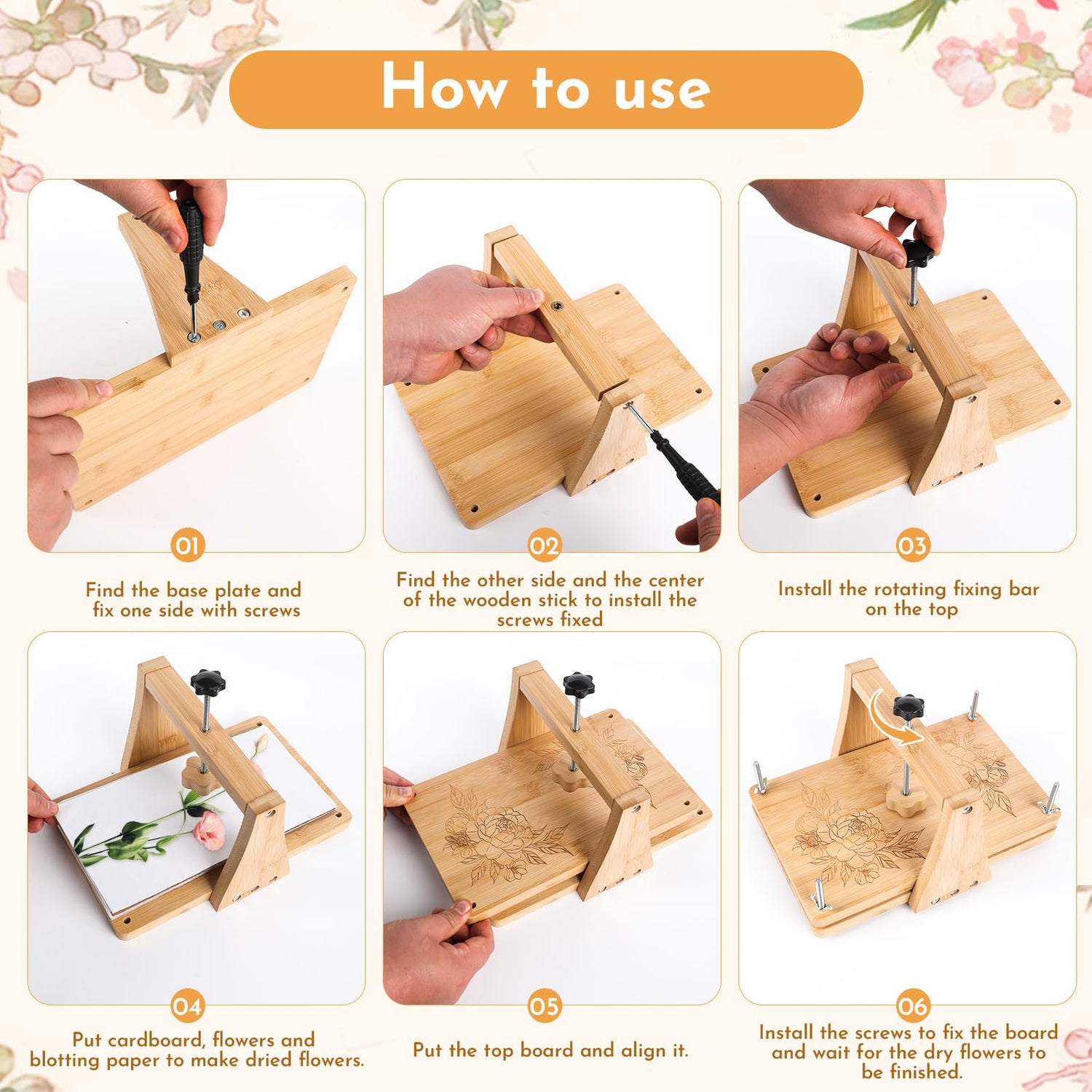 How to use

01

Find the base plate and fix one side with screws

02

Find the other side and the center of the wooden stick to install the screws fixed

03

Install the rotating fixing bar on the top

04

Put cardboard, flowers and blotting paper to make dried flowers.

05

Put the top board and align it.

06

Install the screws to fix the board and wait for the dry flowers to be finished.