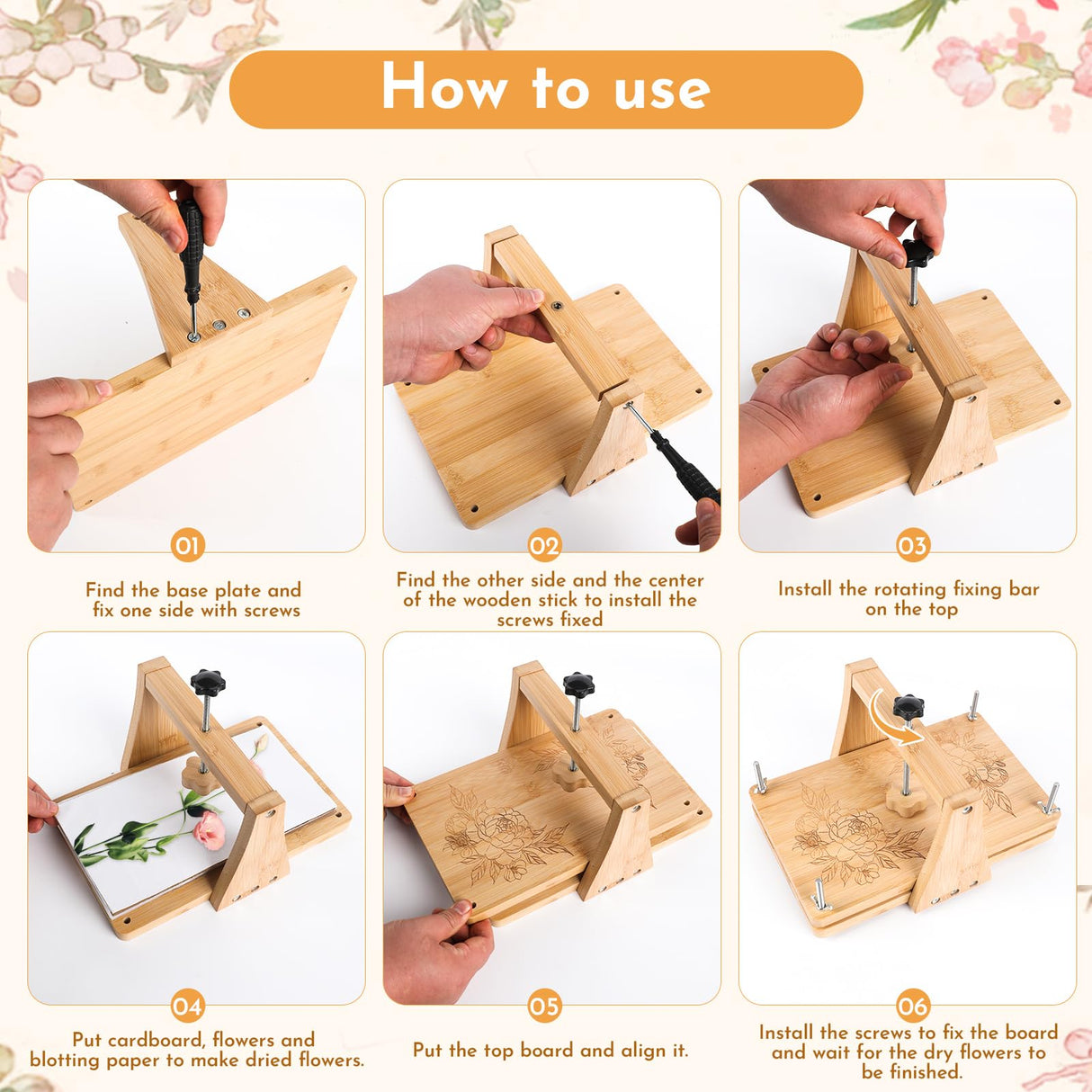 How to use

01

Find the base plate and fix one side with screws

02

Find the other side and the center of the wooden stick to install the screws fixed

03

Install the rotating fixing bar on the top

04

Put cardboard, flowers and blotting paper to make dried flowers.

05

Put the top board and align it.

06

Install the screws to fix the board and wait for the dry flowers to be finished.