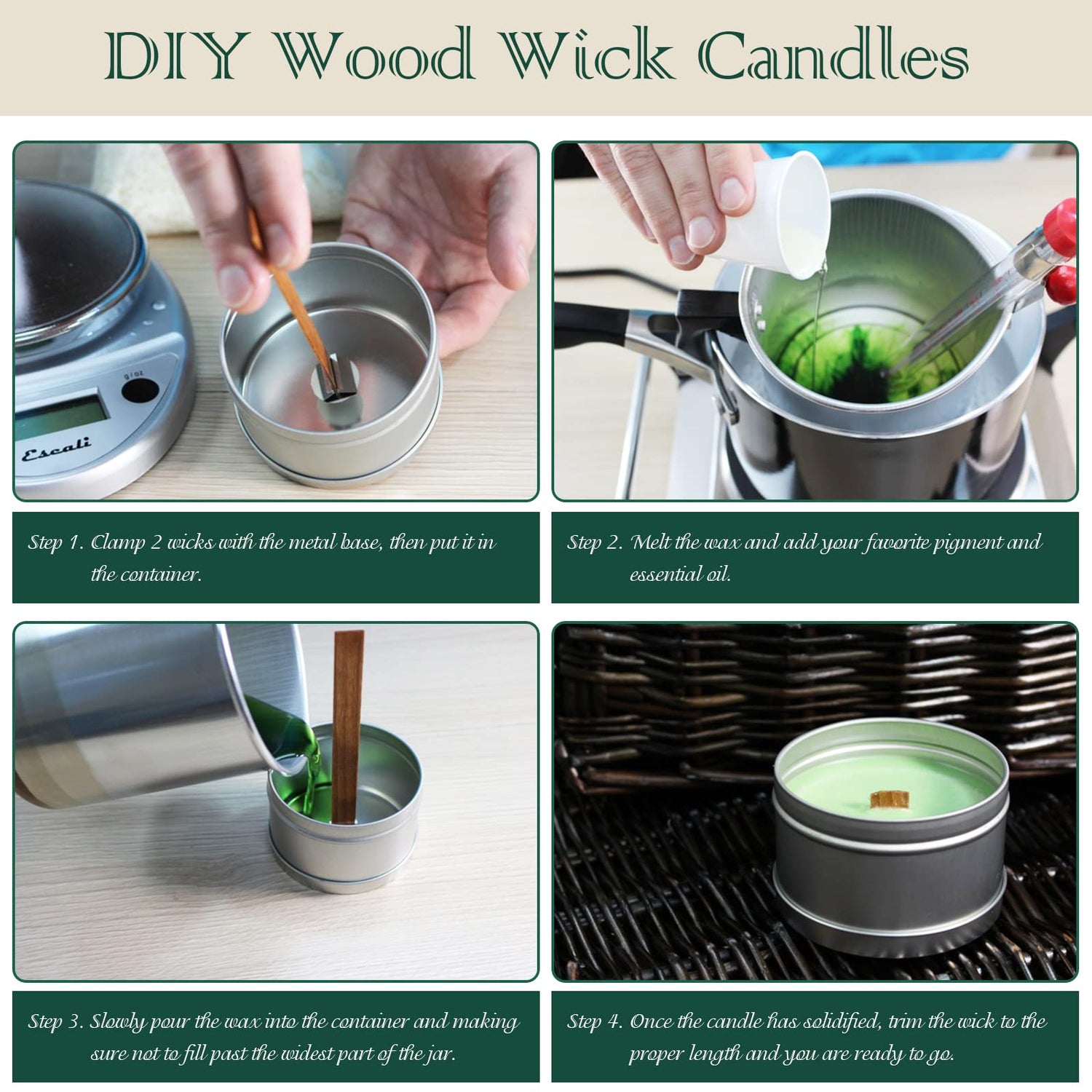 DIY Wood Wick Candles

g/oz

Escali

Step 1. Clamp 2 wicks with the metal base, then put it in the container.

Step 2. Melt the wax and add your favorite pigment and essential oil.

Step 3. Slowly pour the wax into the container and making sure not to fill past the widest part of the jar.

Step 4. Once the candle has solidified, trim the wick to the proper length and you are ready to go.