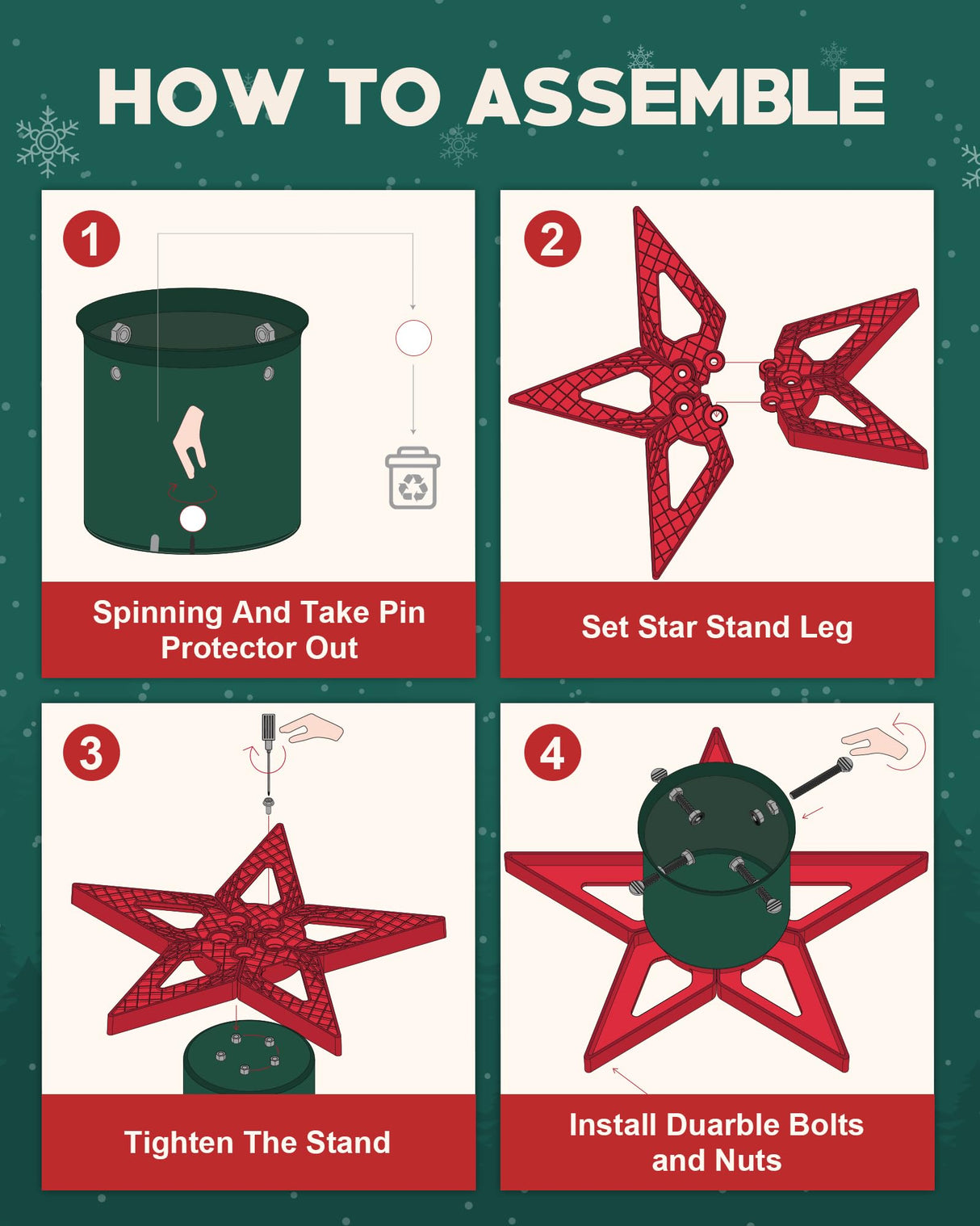 HOW TO ASSEMBLE

1

Spinning And Take Pin Protector Out

2

Set Star Stand Leg

3

Tighten The Stand

4

Install Duarble Bolts and Nuts