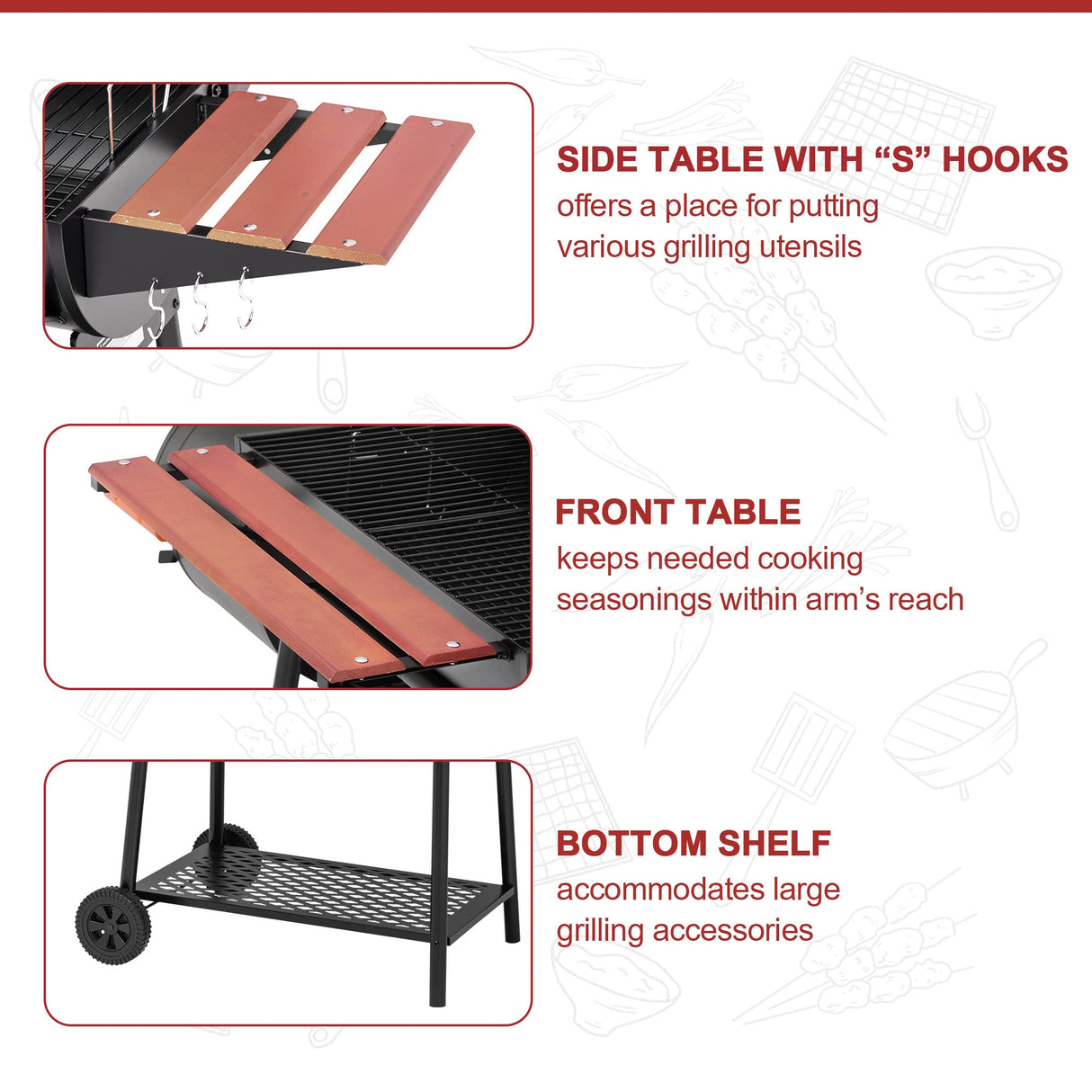 SIDE TABLE WITH “S” HOOKS
offers a place for putting various grilling utensils

FRONT TABLE
keeps needed cooking seasonings within arm’s reach

BOTTOM SHELF
accommodates large grilling accessories