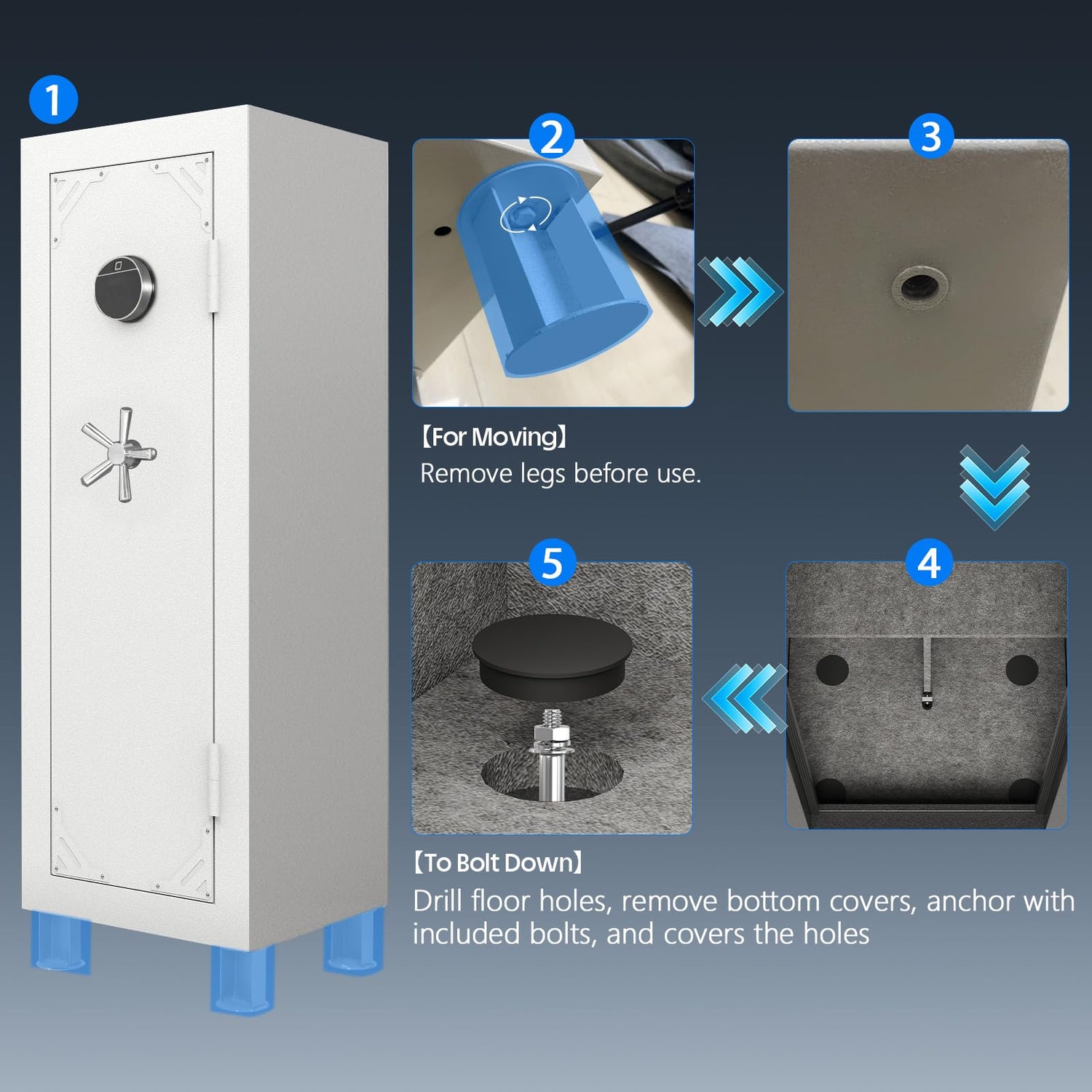 1

2

3

【For Moving】
Remove legs before use.

5

4

【To Bolt Down】
Drill floor holes, remove bottom covers, anchor with included bolts, and covers the holes