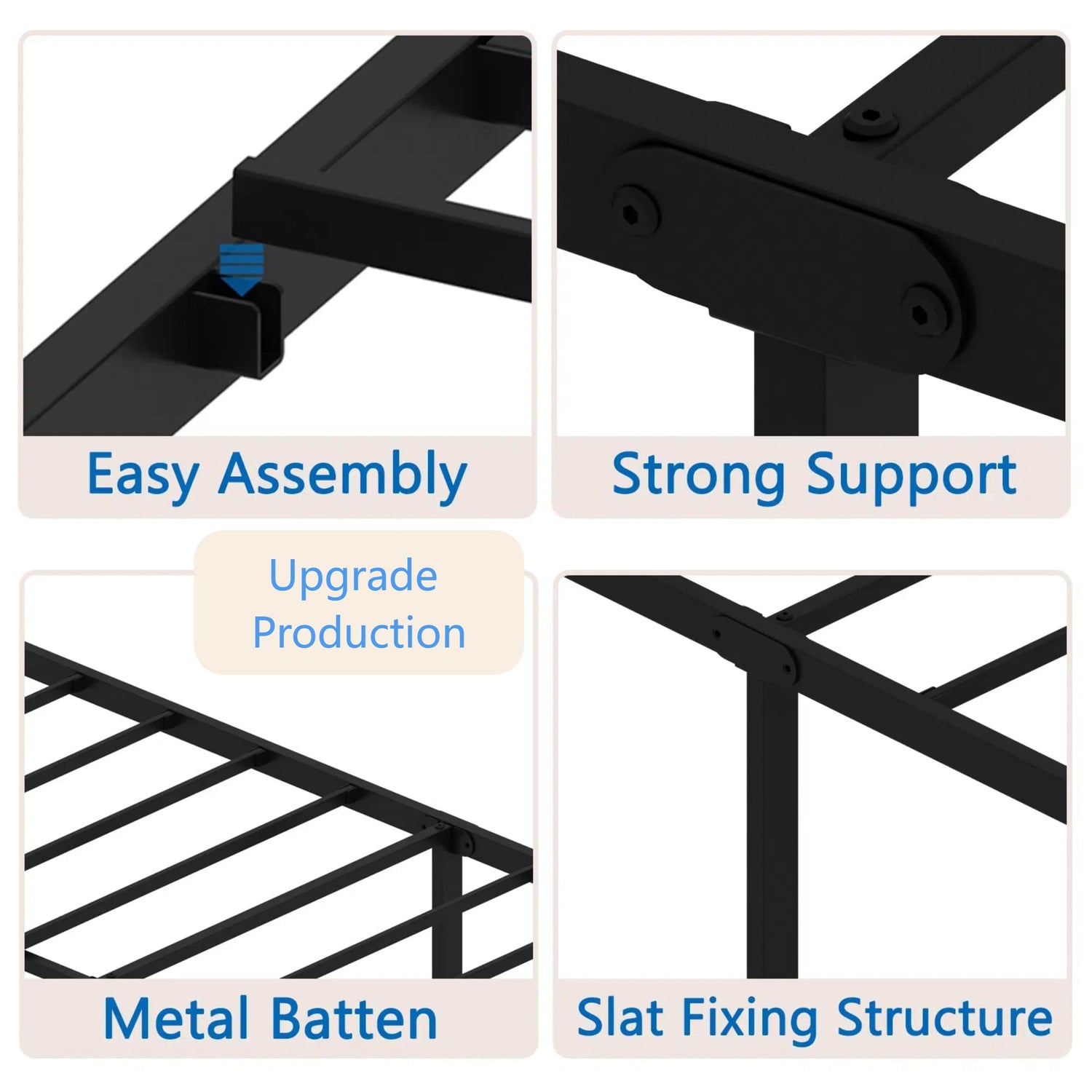 Easy Assembly

Strong Support

Upgrade Production

Metal Batten

Slat Fixing Structure