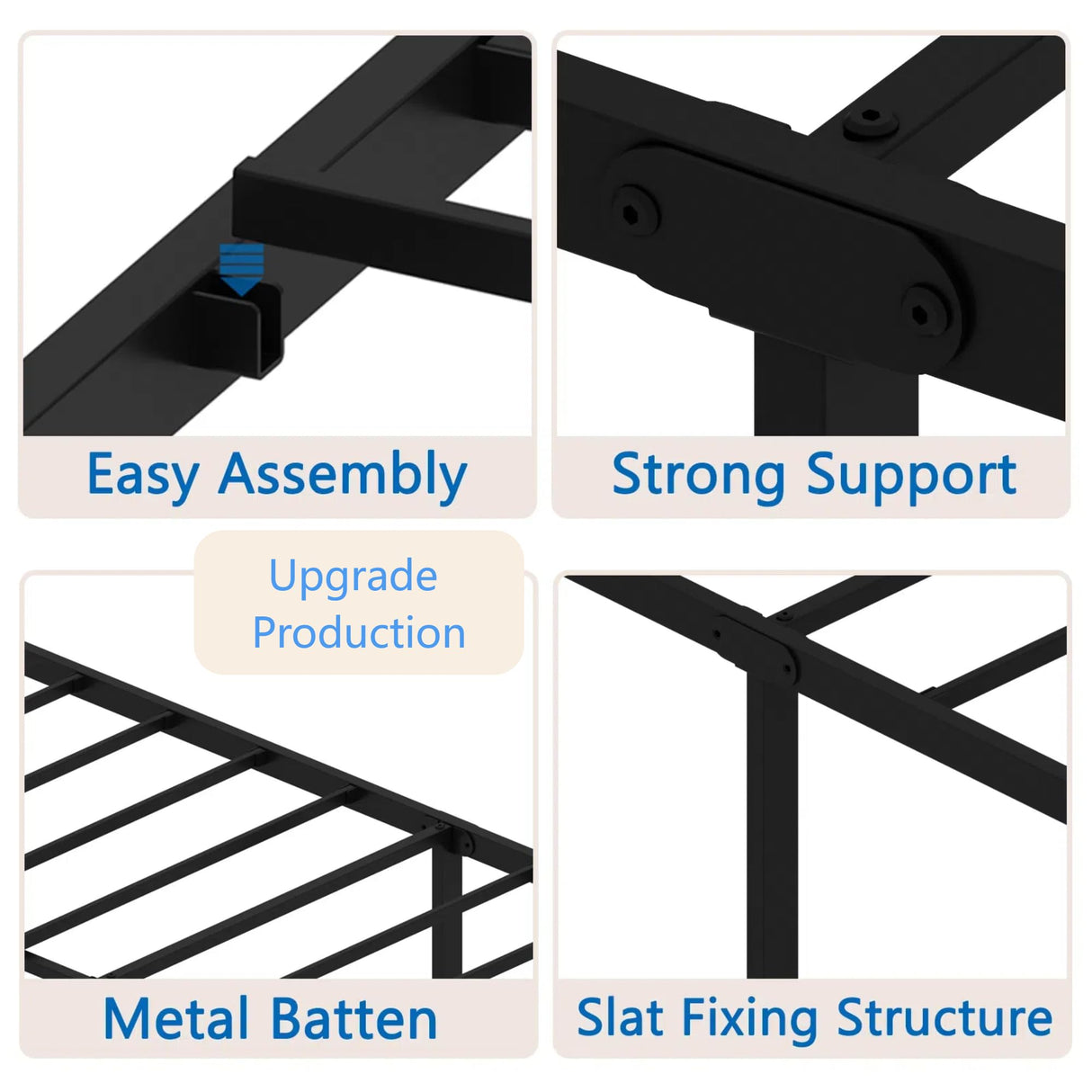 Easy Assembly

Strong Support

Upgrade Production

Metal Batten

Slat Fixing Structure