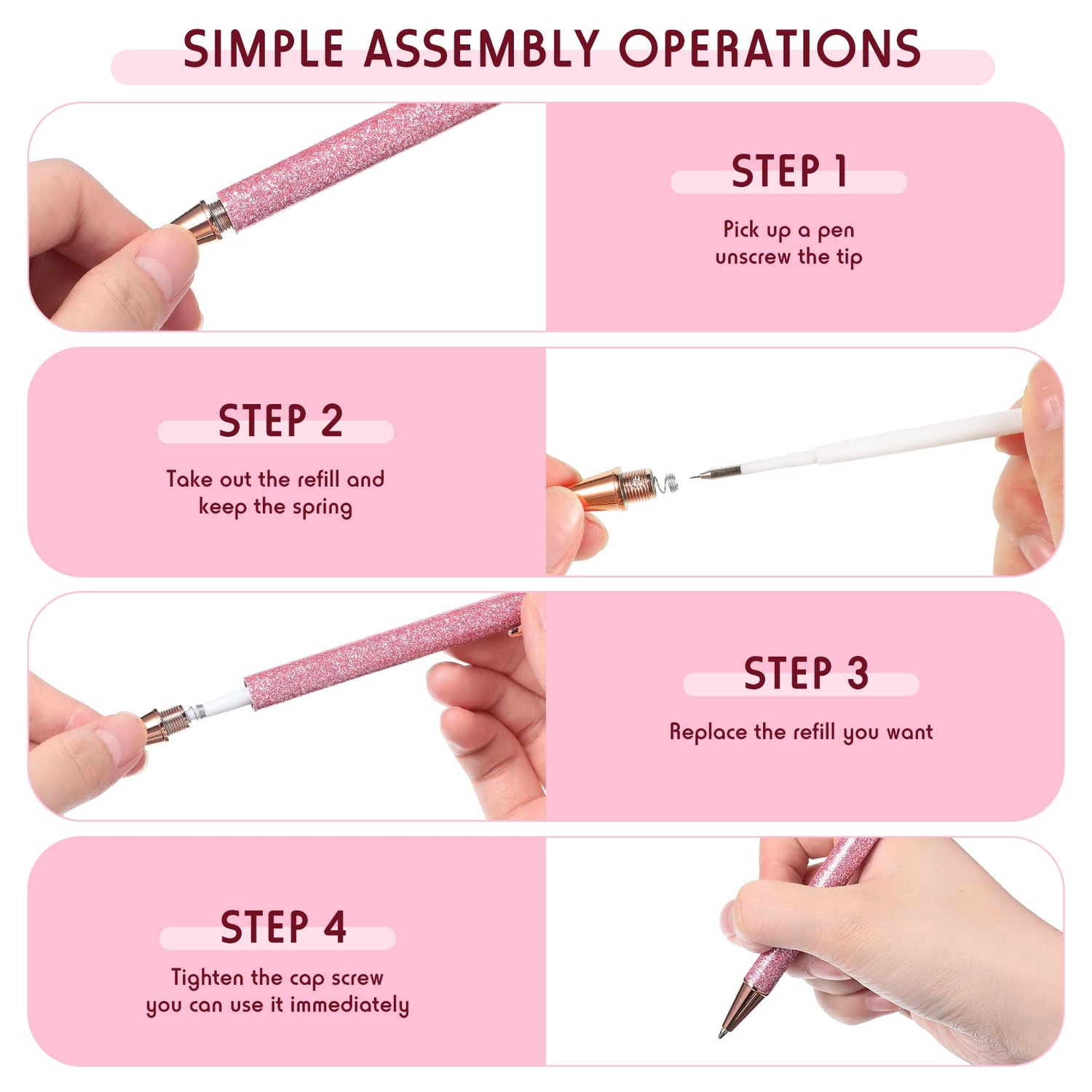 SIMPLE ASSEMBLY OPERATIONS

STEP 1

Pick up a pen
unscrew the tip

STEP 2

Take out the refill and
keep the spring

STEP 3

Replace the refill you want

STEP 4

Tighten the cap screw
you can use it immediately