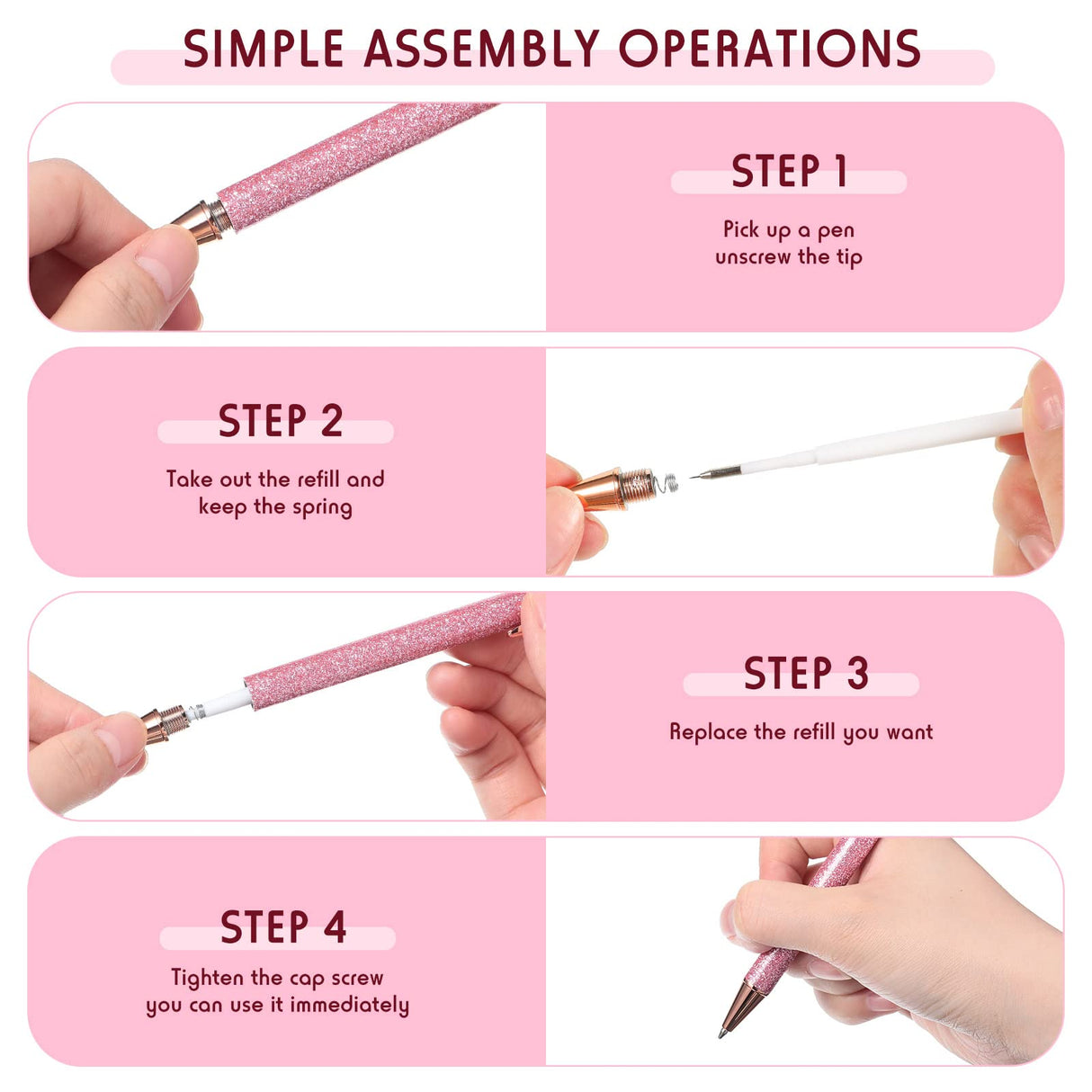 SIMPLE ASSEMBLY OPERATIONS

STEP 1

Pick up a pen
unscrew the tip

STEP 2

Take out the refill and
keep the spring

STEP 3

Replace the refill you want

STEP 4

Tighten the cap screw
you can use it immediately